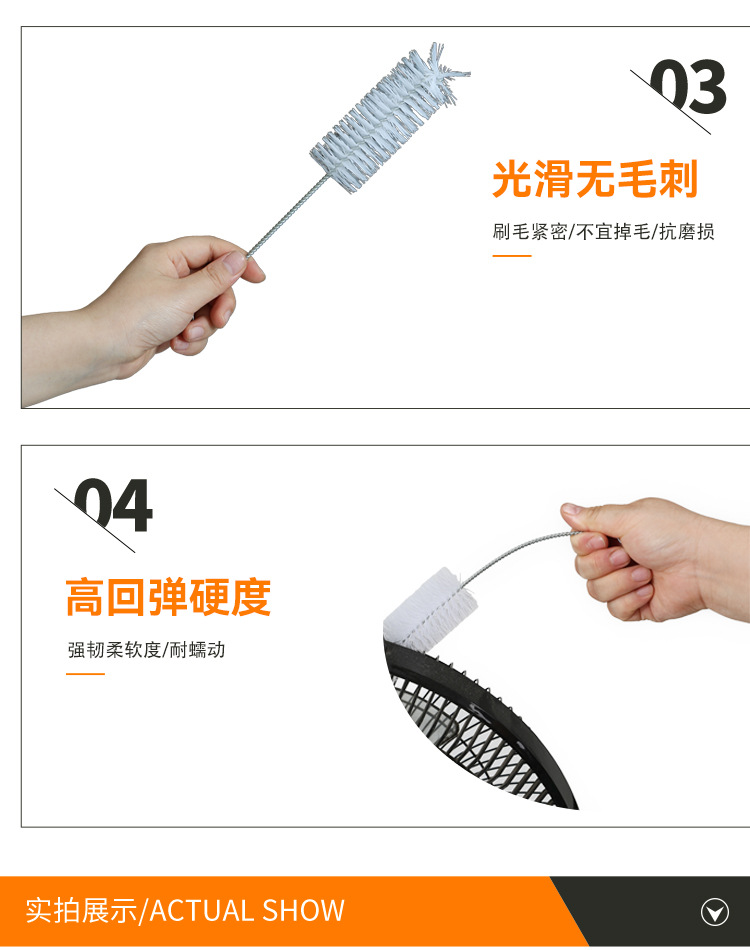 03

光滑无毛刺

刷毛紧密/不宜掉毛/抗磨损

04

高回弹硬度

强韧柔软度/耐蠕动

实拍展示/ACTUAL SHOW