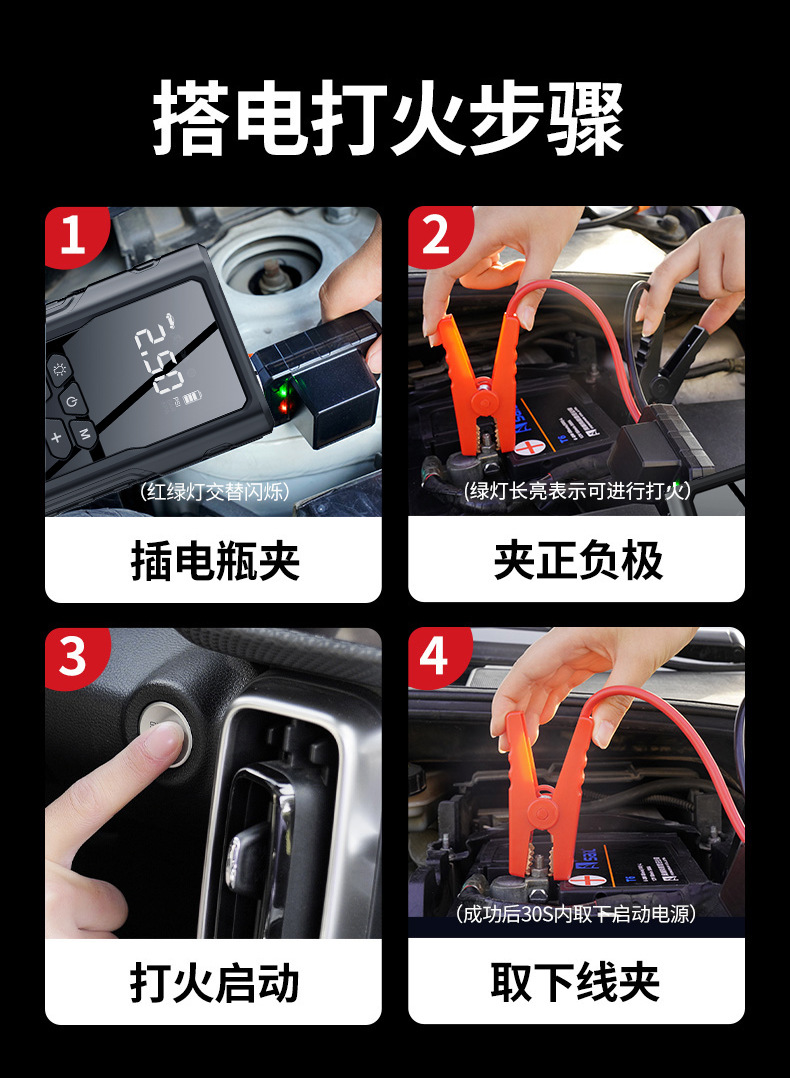 搭电打火步骤

1

250

M

(红绿灯交替闪烁)

插电瓶夹

2

(绿灯长亮表示可进行打火)

夹正负极

3

打火启动

4

(成功后30S内取下启动电源)

取下线夹