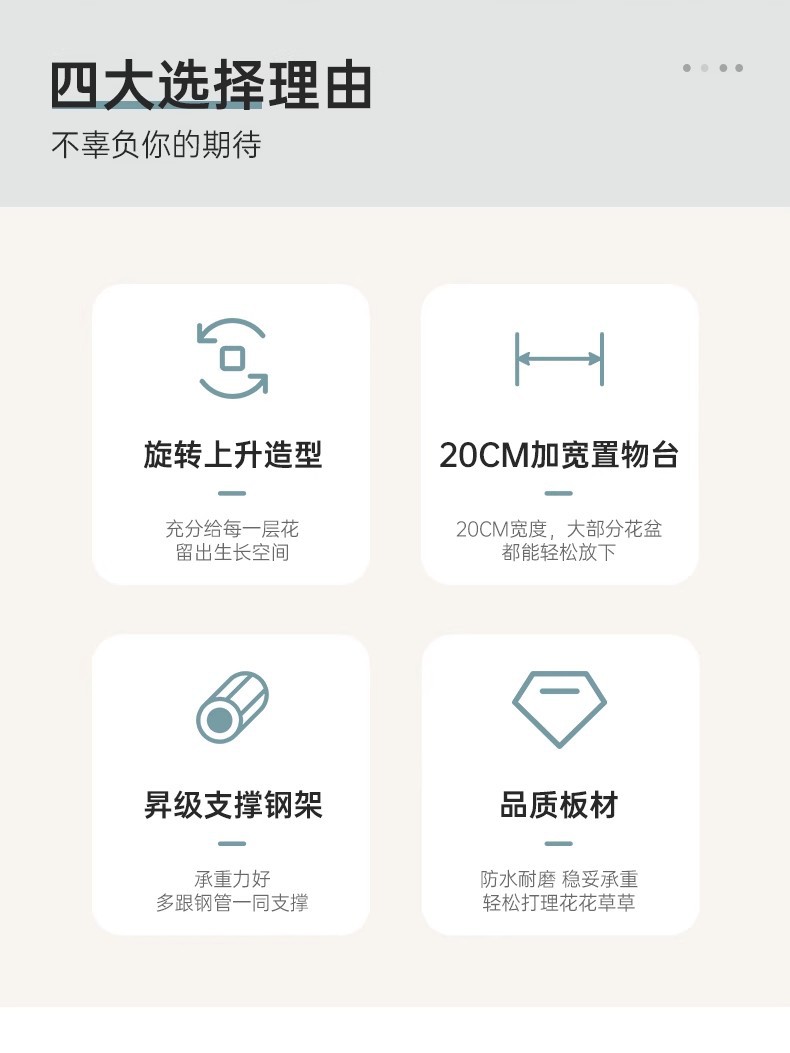 四大选择理由
不辜负你的期待

旋转上升造型

充分给每一层花
留出生长空间

20CM加宽置物台

20CM宽度，大部分花盆
都能轻松放下

昇级支撑钢架

承重力好
多跟钢管一同支撑

品质板材

防水耐磨 稳妥承重
轻松打理花花草草