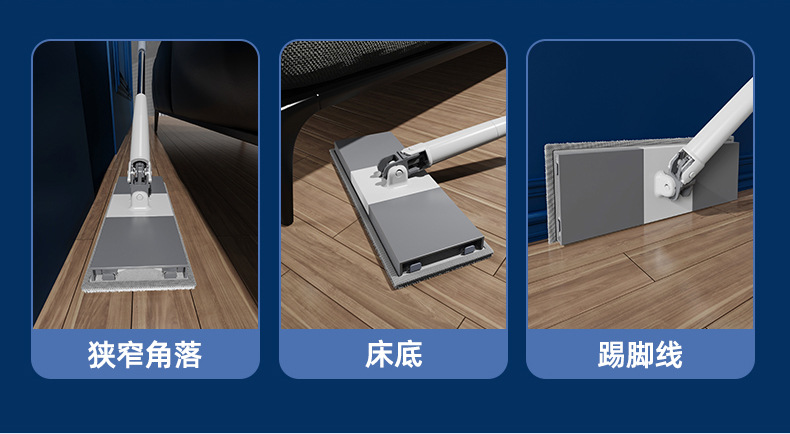 狭窄角落

床底

踢脚线