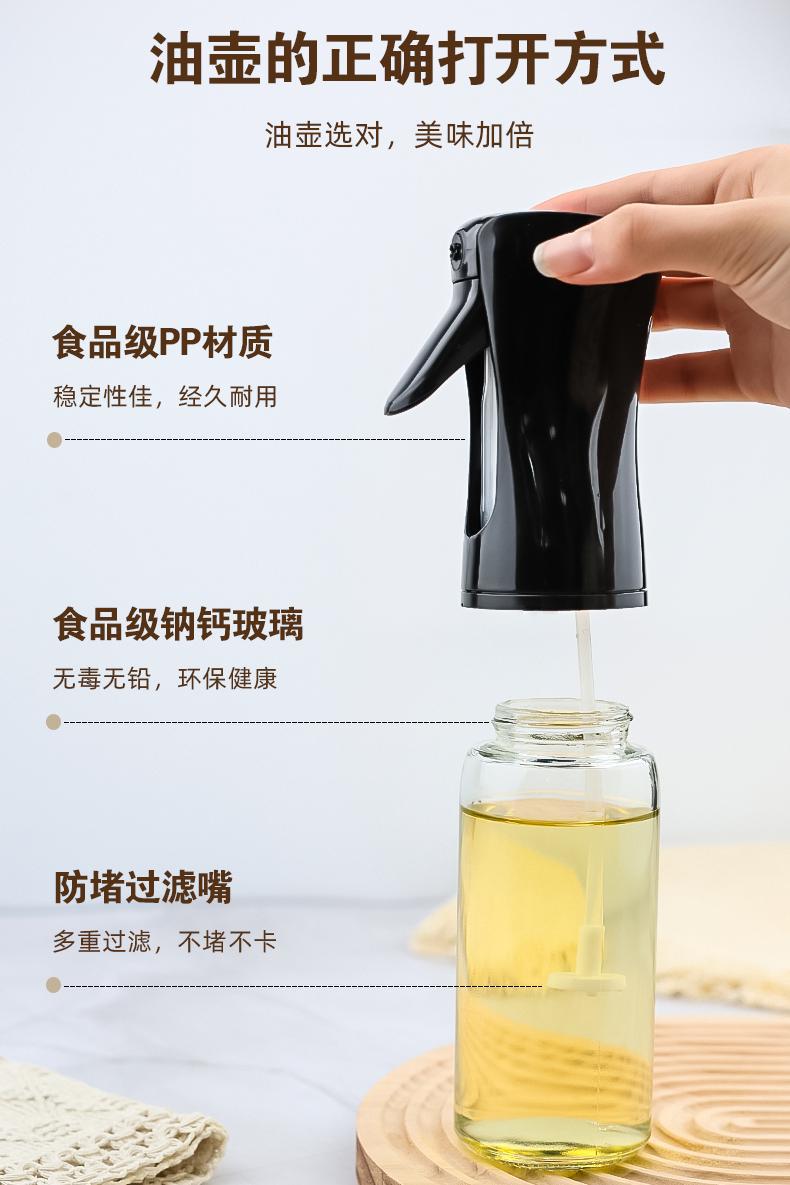 油壶的正确打开方式

油壶选对，美味加倍

食品级PP材质

稳定性佳，经久耐用

食品级钠钙玻璃

无毒无铅，环保健康

防堵过滤嘴

多重过滤，不堵不卡