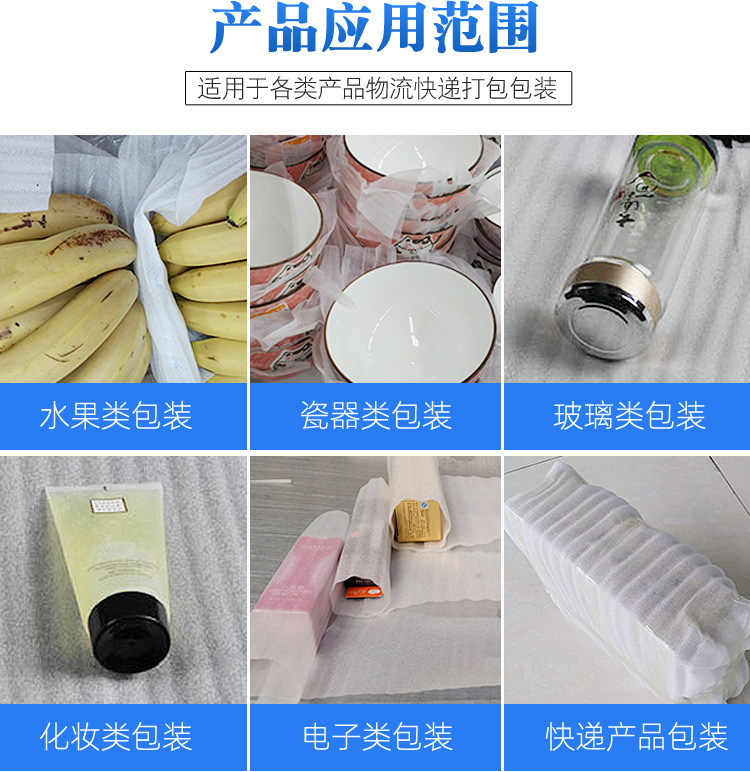 产品应用范围

适用于各类产品物流快递打包包装

水果类包装

瓷器类包装

玻璃类包装

化妆类包装

电子类包装

快递产品包装