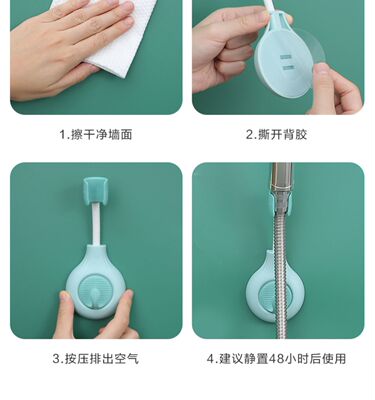 1.擦干净墙面

2.撕开背胶

3.按压排出空气

4.建议静置48小时后使用