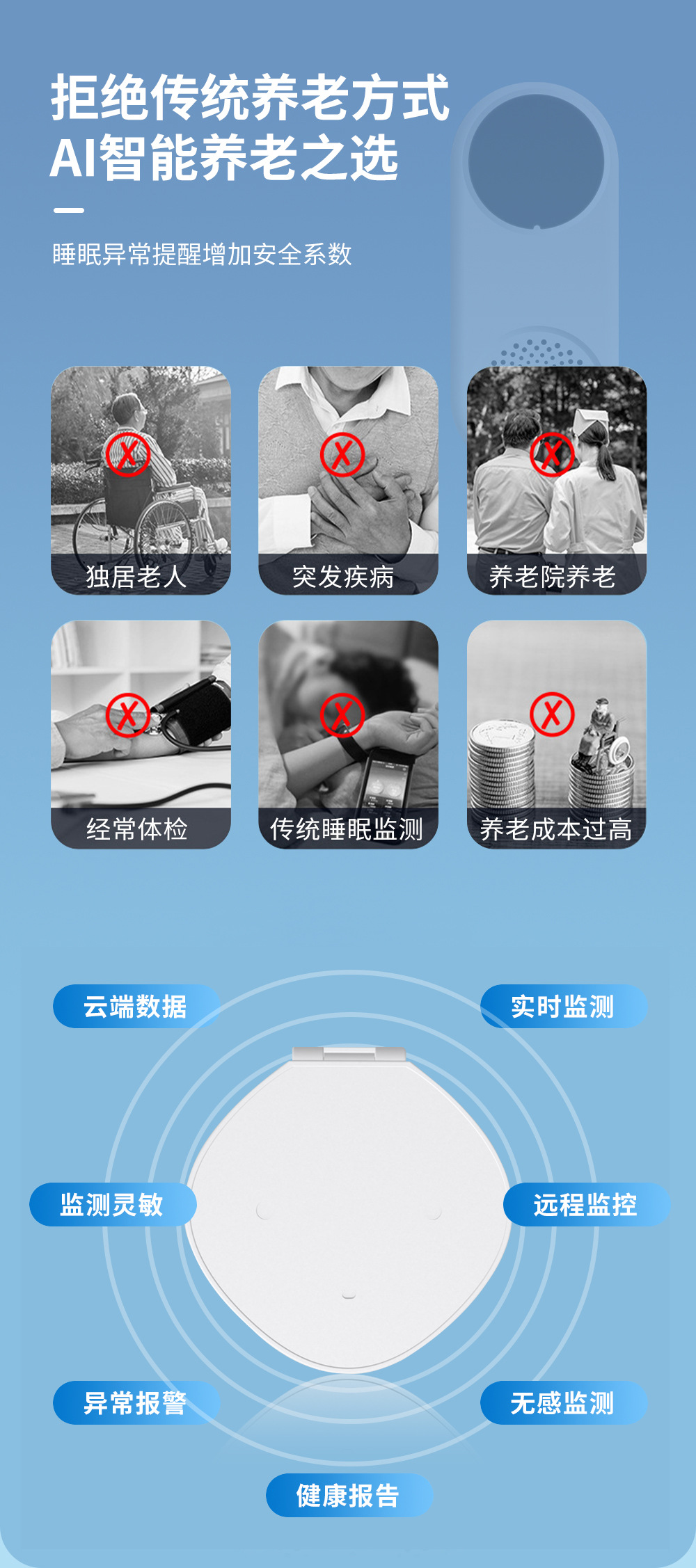 拒绝传统养老方式
AI智能养老之选

睡眠异常提醒增加安全系数

独居老人
突发疾病
养老院养老
经常体检
传统睡眠监测
养老成本过高

云端数据
实时监测
监测灵敏
远程监控
异常报警
无感监测
健康报告