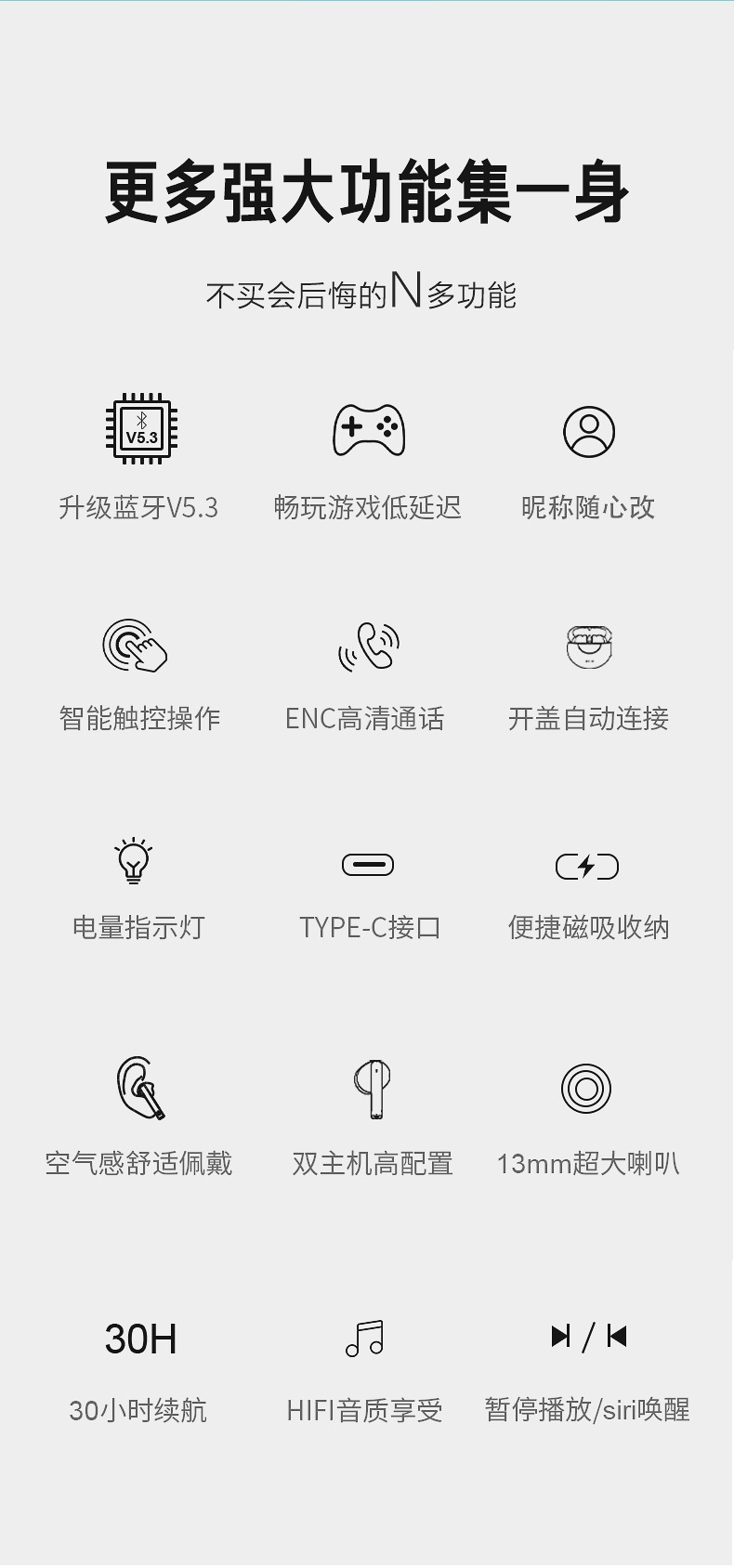 更多强大功能集一身

不买会后悔的N多功能

V5.3

升级蓝牙V5.3

畅玩游戏低延迟

昵称随心改

智能触控操作

ENC高清通话

开盖自动连接

电量指示灯

TYPE-C接口

便捷磁吸收纳

空气感舒适佩戴

双主机高配置

13mm超大喇叭

30H

30小时续航

HIFI音质享受

/

暂停播放/siri唤醒