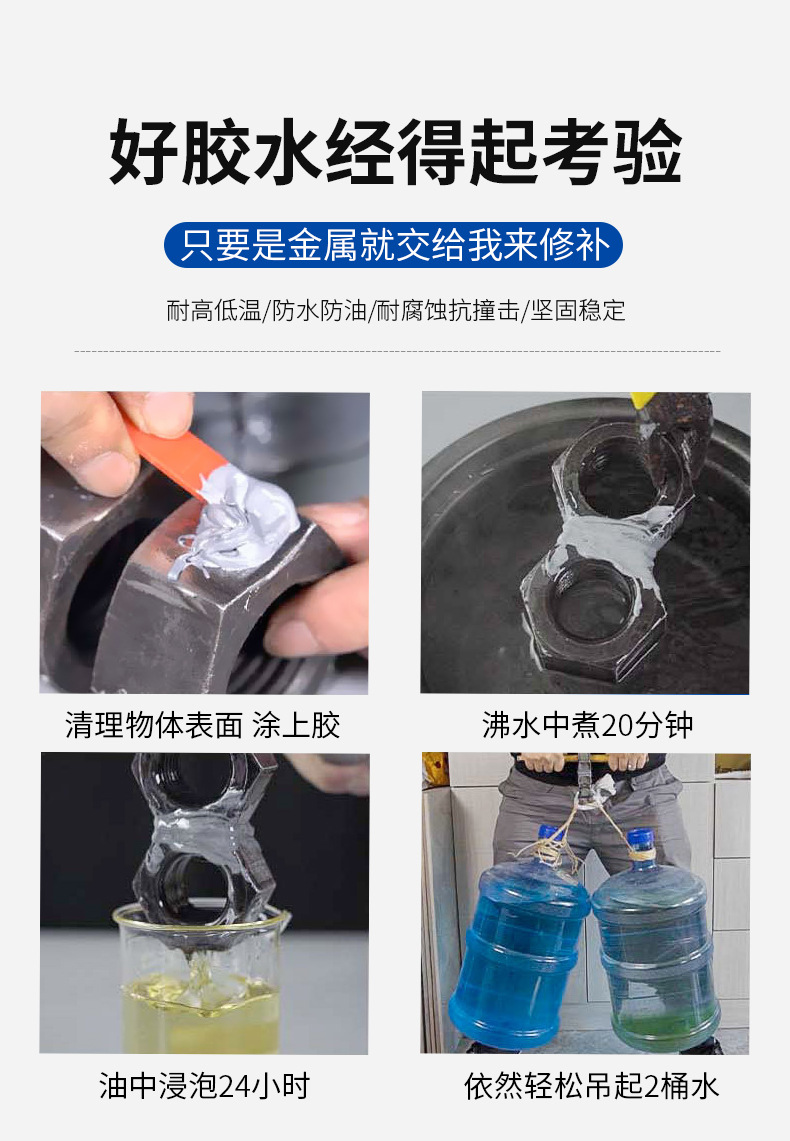 好胶水经得起考验

只要是金属就交给我来修补

耐高低温/防水防油/耐腐蚀抗撞击/坚固稳定

清理物体表面 涂上胶

沸水中煮20分钟

油中浸泡24小时

依然轻松吊起2桶水