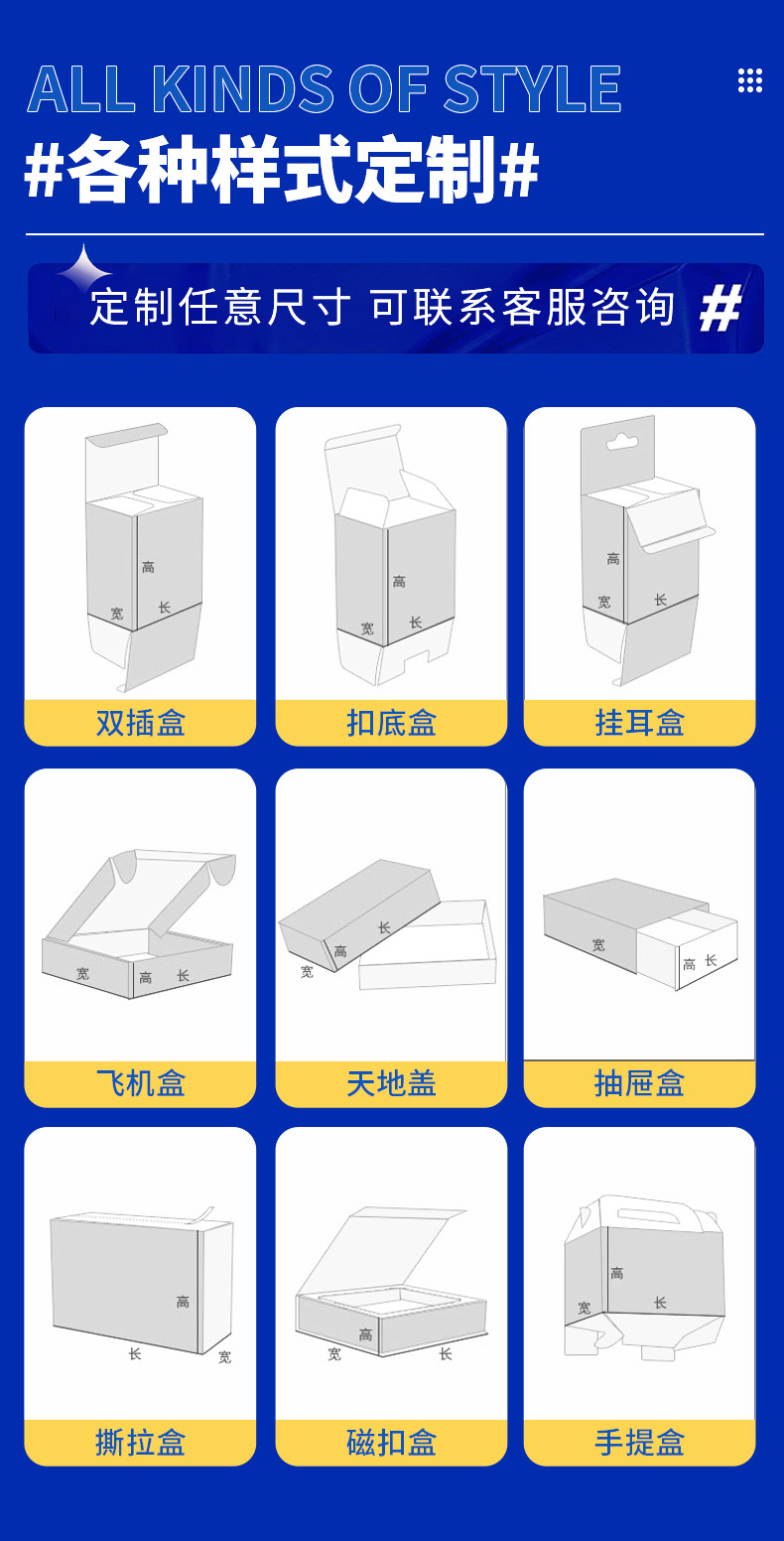 ALL KINDS OF STYLE
#各种样式定制#

定制任意尺寸 可联系客服咨询 #

高
宽 长
双插盒

高
宽 长
扣底盒

高
宽 长
挂耳盒

宽 高 长
飞机盒

长
高
宽
天地盖

宽
高 长
抽屉盒

高
长 宽
撕拉盒

高
宽 长
磁扣盒

高
宽 长
手提盒