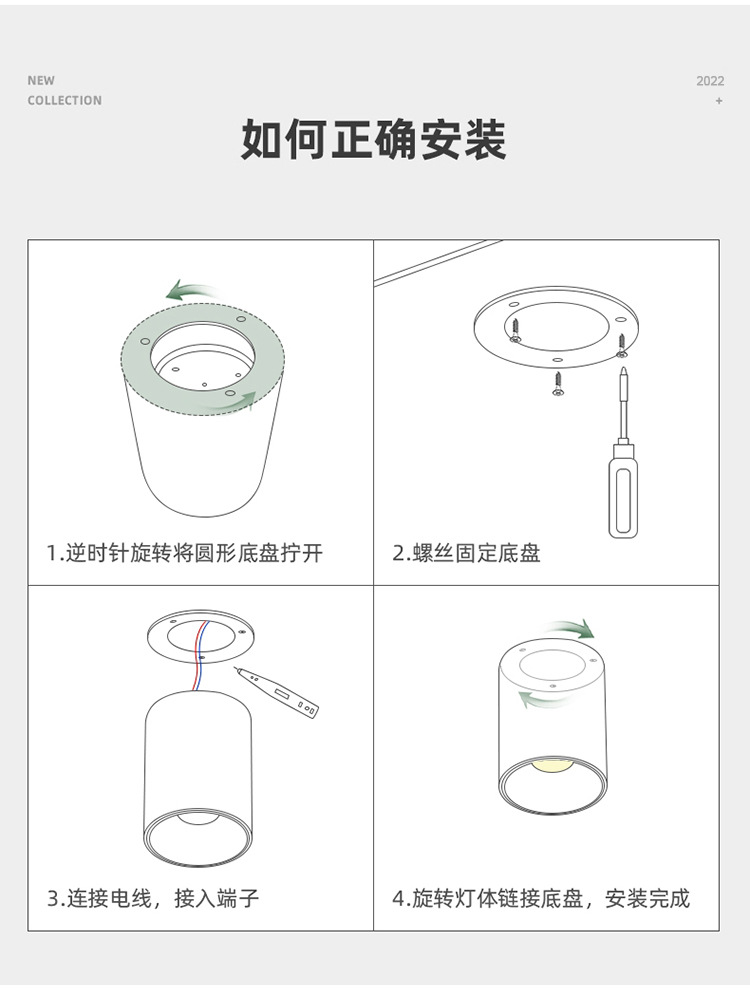 NEW
COLLECTION

2022
+

如何正确安装

1.逆时针旋转将圆形底盘拧开

2.螺丝固定底盘

3.连接电线，接入端子

4.旋转灯体链接底盘，安装完成