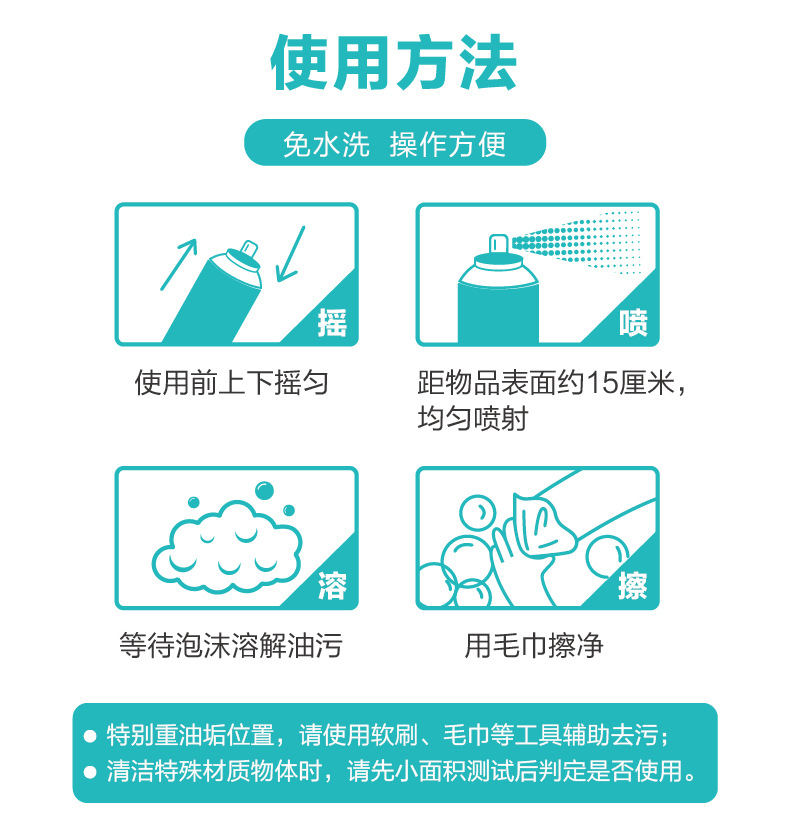 使用方法

免水洗 操作方便

摇

使用前上下摇匀

喷

距物品表面约15厘米，均匀喷射

溶

等待泡沫溶解油污

擦

用毛巾擦净

● 特别重油垢位置，请使用软刷、毛巾等工具辅助去污；
● 清洁特殊材质物体时，请先小面积测试后判定是否使用。