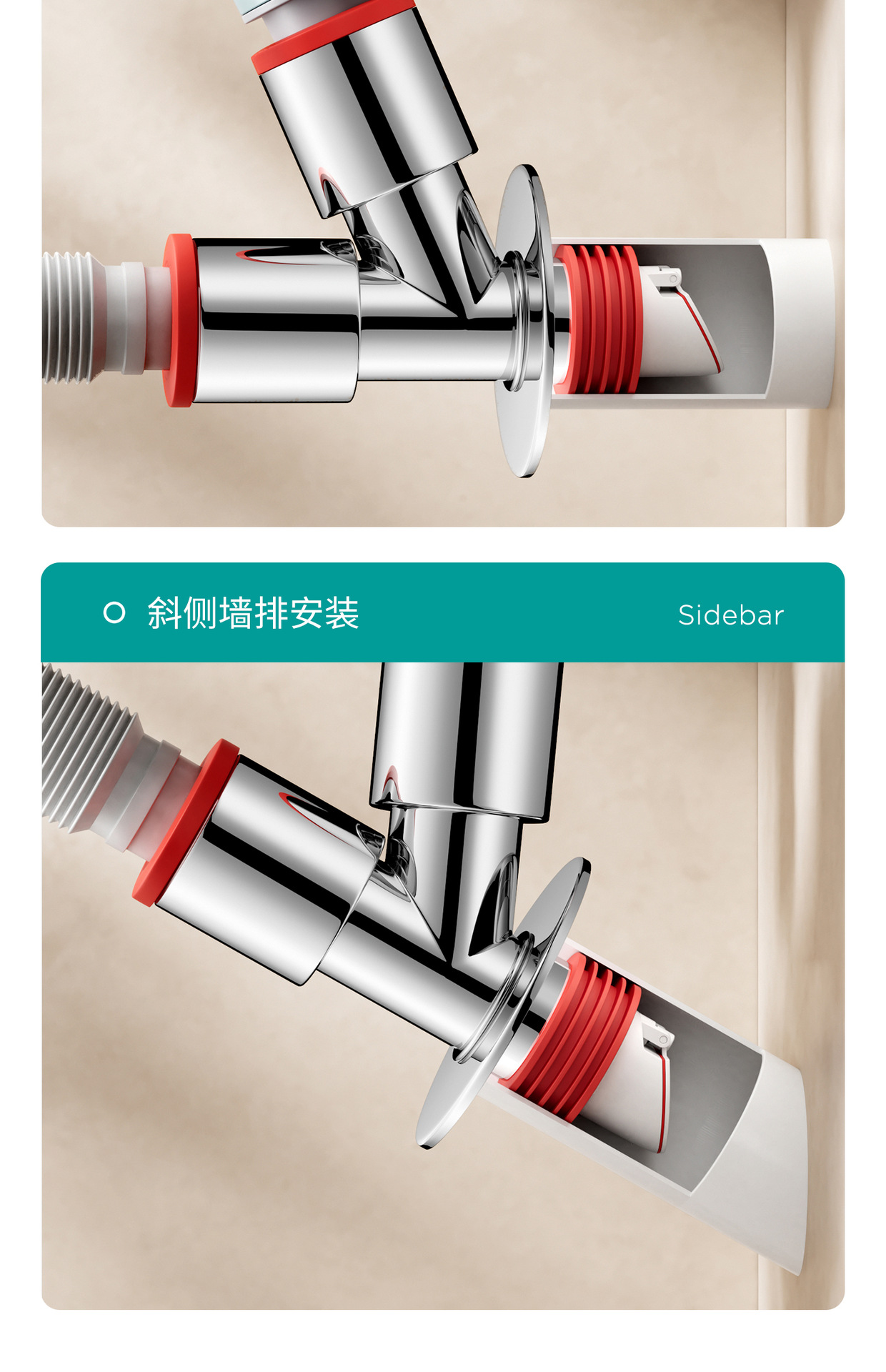 斜侧墙排安装 Sidebar