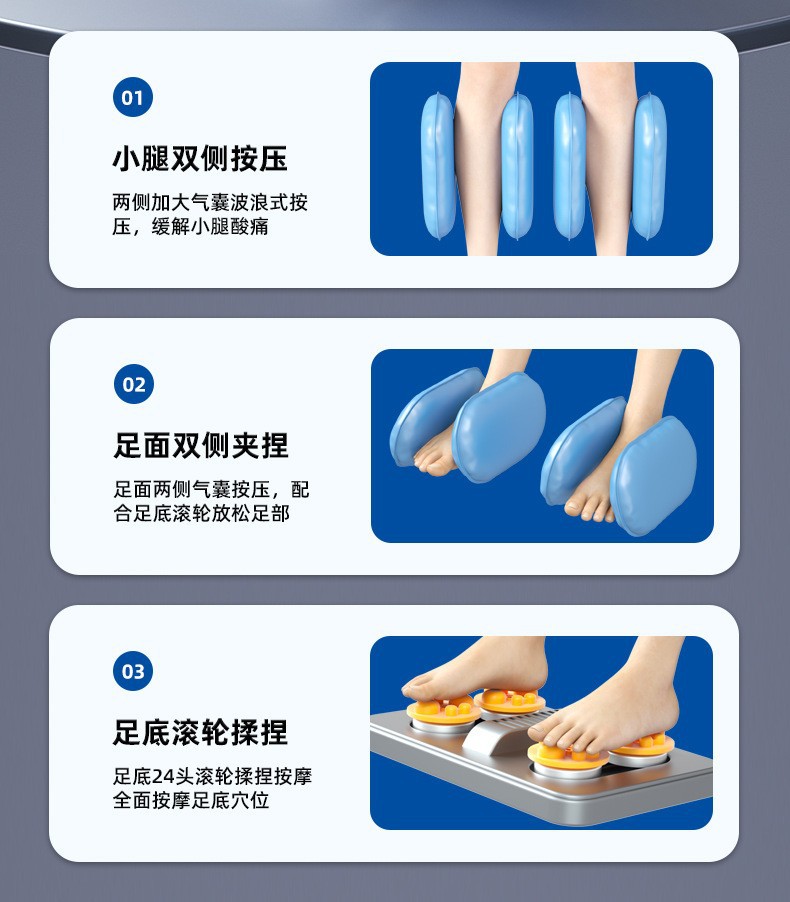 01

小腿双侧按压

两侧加大气囊波浪式按压，缓解小腿酸痛

02

足面双侧夹捏

足面两侧气囊按压，配合足底滚轮放松足部

03

足底滚轮揉捏

足底24头滚轮揉捏按摩全面按摩足底穴位