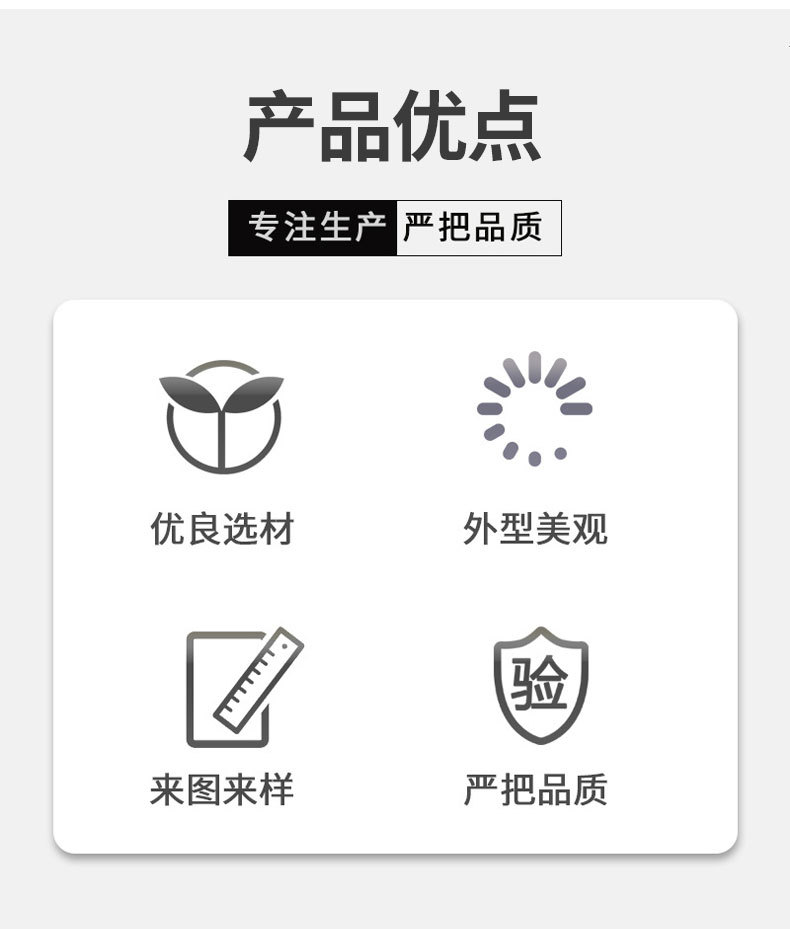 产品优点

专注生产 严把品质

优良选材

外型美观

来图来样

验

严把品质