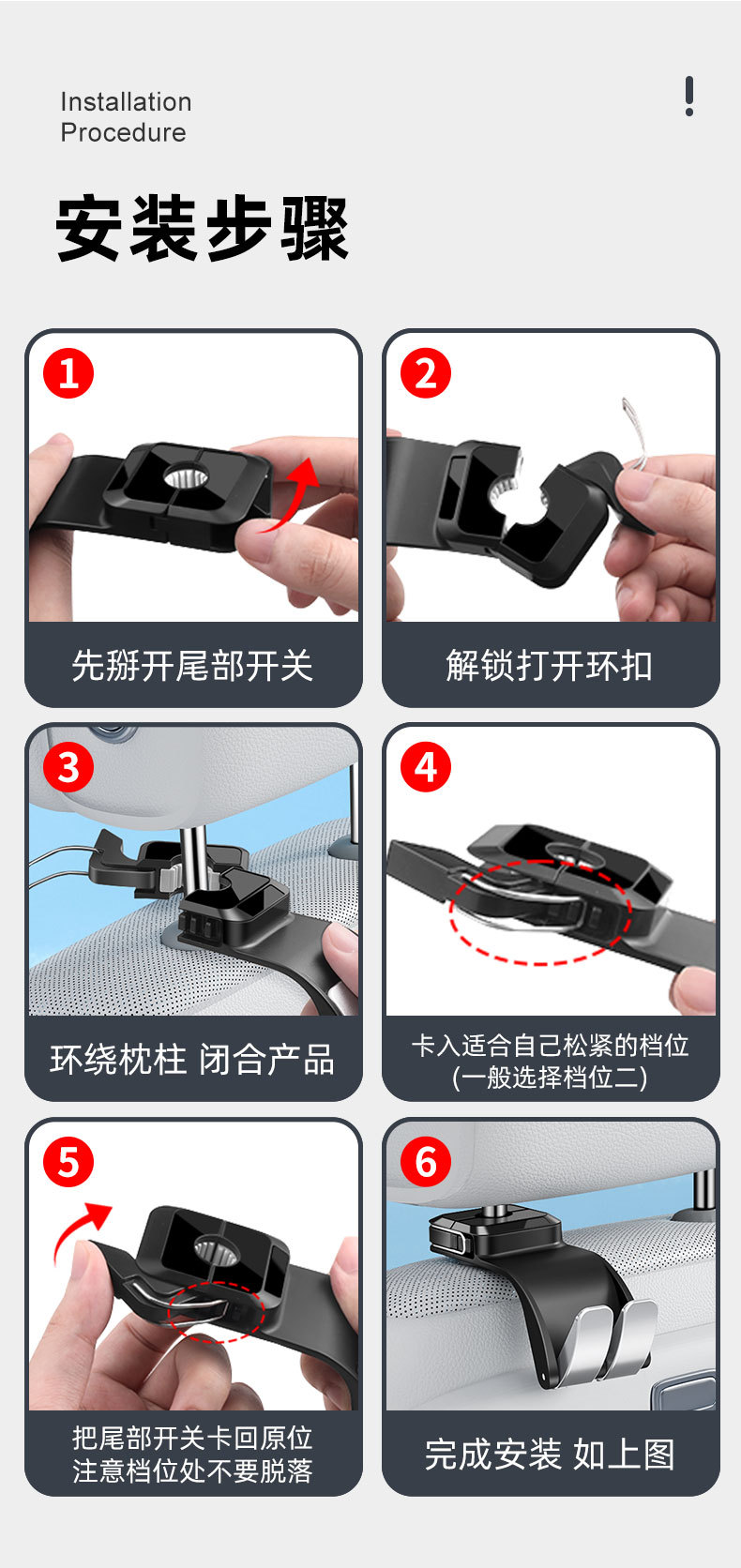 Installation Procedure

!

安装步骤

1

先掰开尾部开关

2

解锁打开环扣

3

环绕枕柱 闭合产品

4

卡入适合自己松紧的档位
(一般选择档位二)

5

把尾部开关卡回原位
注意档位处不要脱落

6

完成安装 如上图