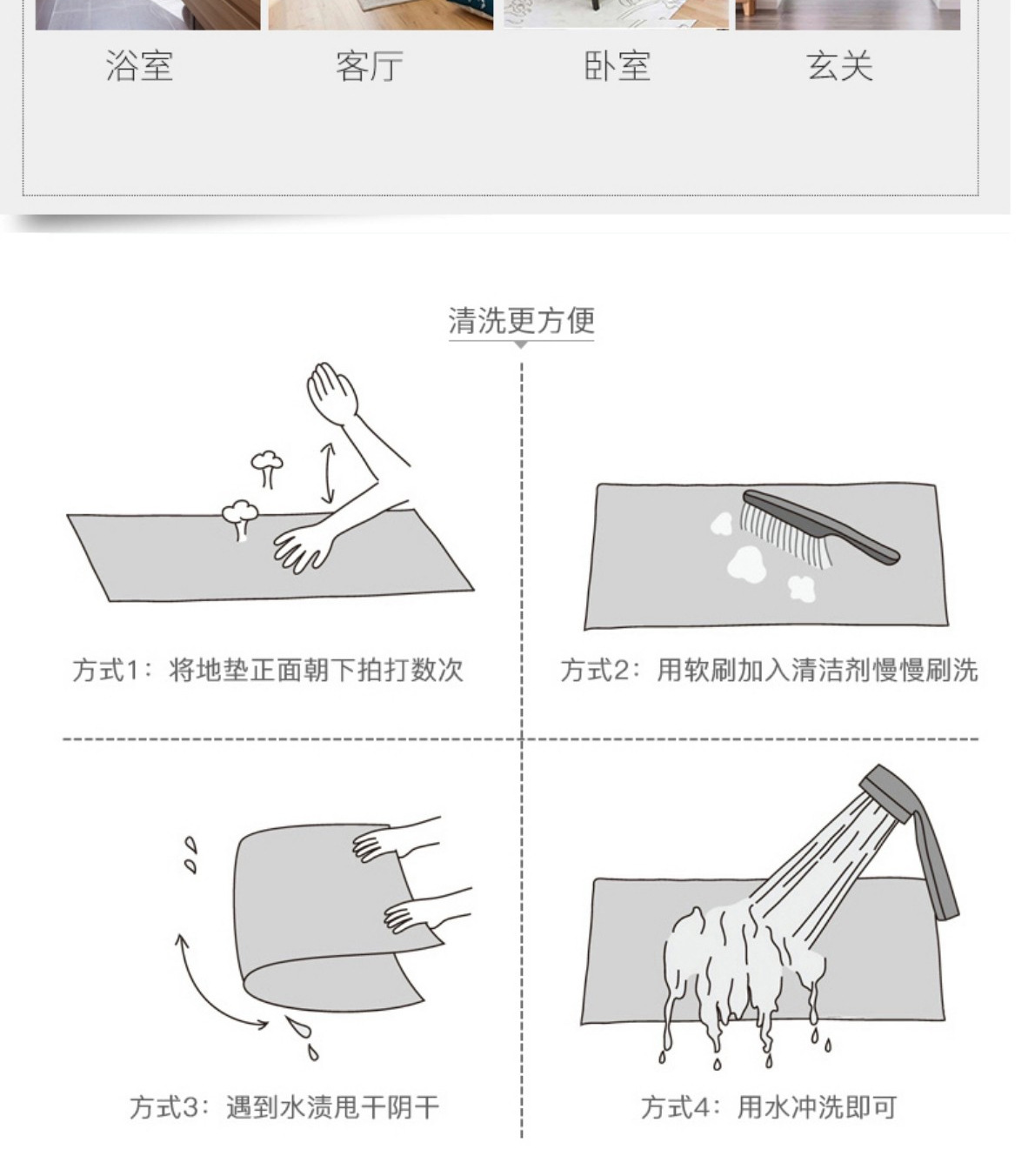 浴室 客厅 卧室 玄关

清洗更方便

方式1：将地垫正面朝下拍打数次

方式2：用软刷加入清洁剂慢慢刷洗

方式3：遇到水渍甩干阴干

方式4：用水冲洗即可