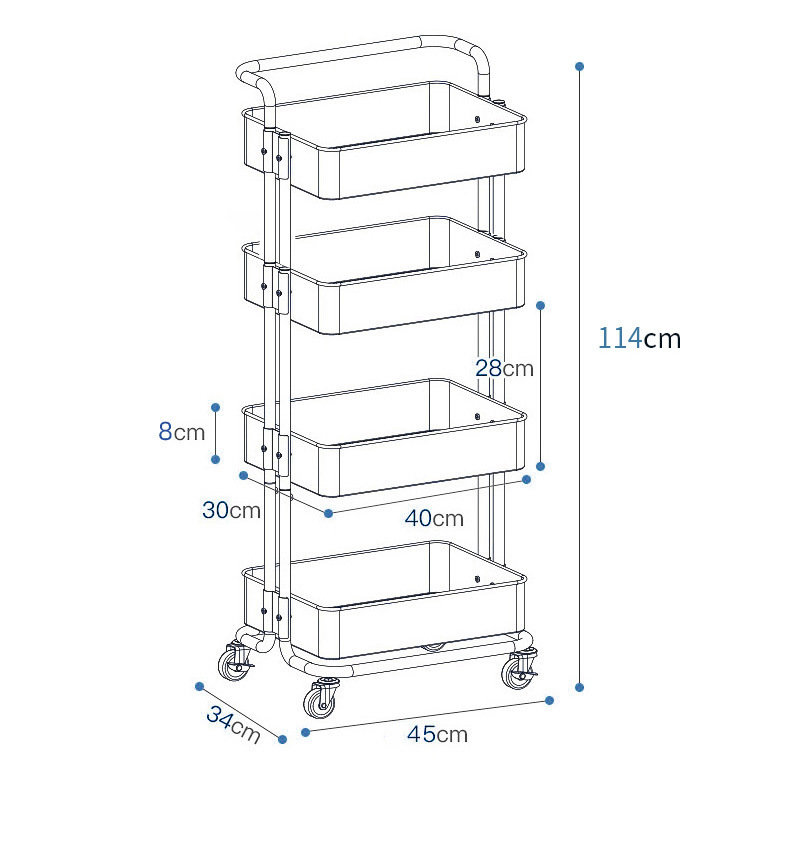 114cm

28cm

8cm

30cm

40cm

34cm

45cm