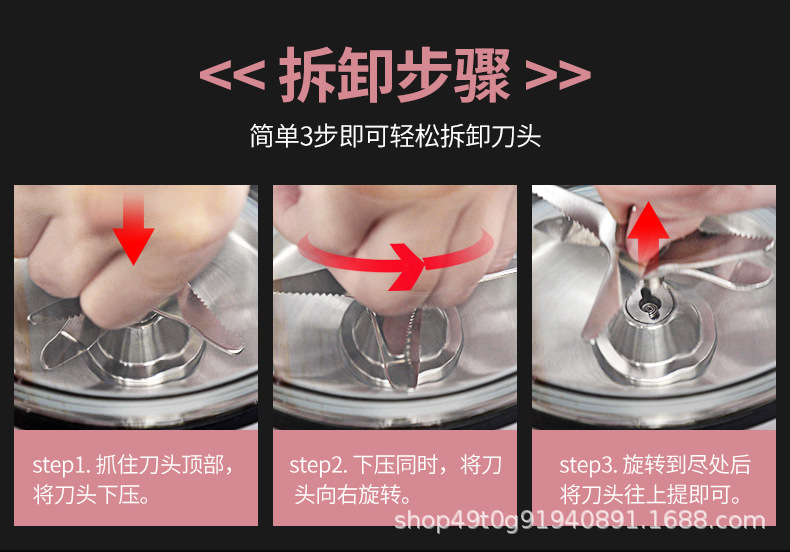 << 拆卸步骤 >>

简单3步即可轻松拆卸刀头

step1. 抓住刀头顶部，将刀头下压。

step2. 下压同时，将刀头向右旋转。

step3. 旋转到尽处后将刀头往上提即可。

shop49t0g91940891.1688.com