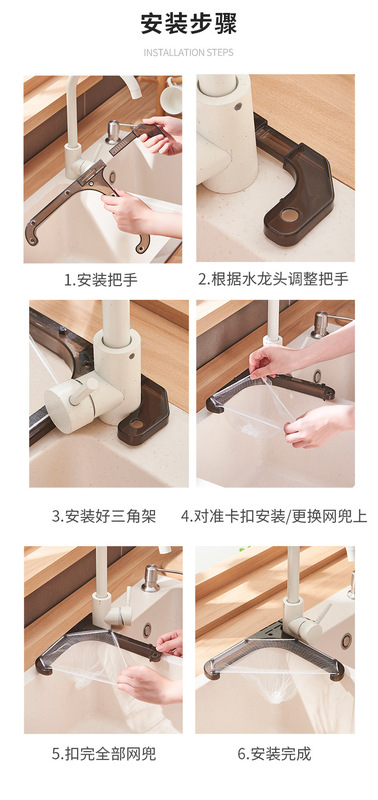 安装步骤

INSTALLATION STEPS

1.安装把手

2.根据水龙头调整把手

3.安装好三角架

4.对准卡扣安装/更换网兜上

5.扣完全部网兜

6.安装完成