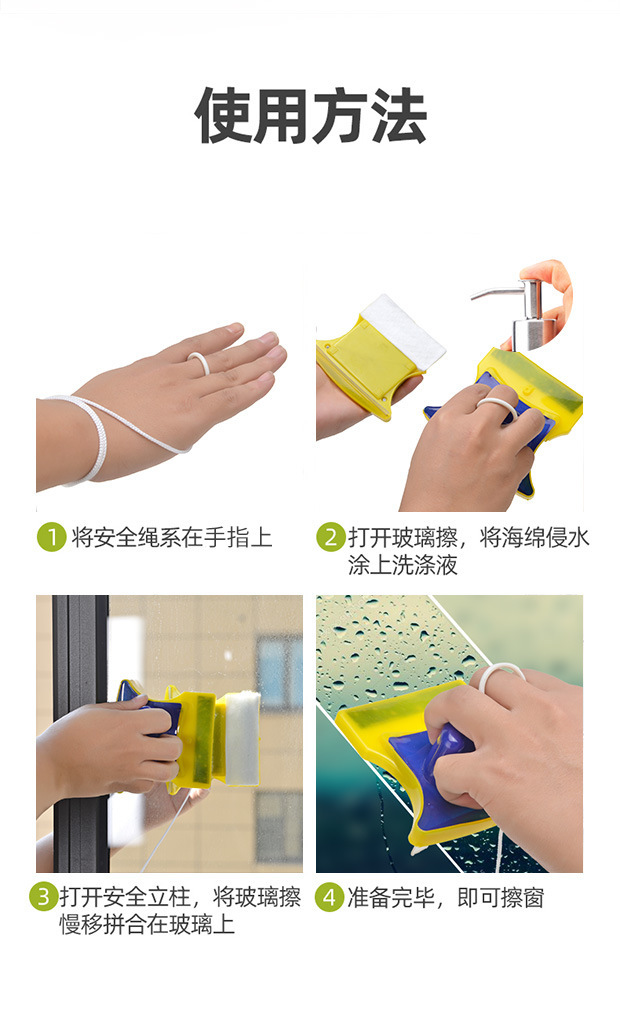 使用方法

1 将安全绳系在手指上

2 打开玻璃擦，将海绵侵水涂上洗涤液

3 打开安全立柱，将玻璃擦慢移拼合在玻璃上

4 准备完毕，即可擦窗