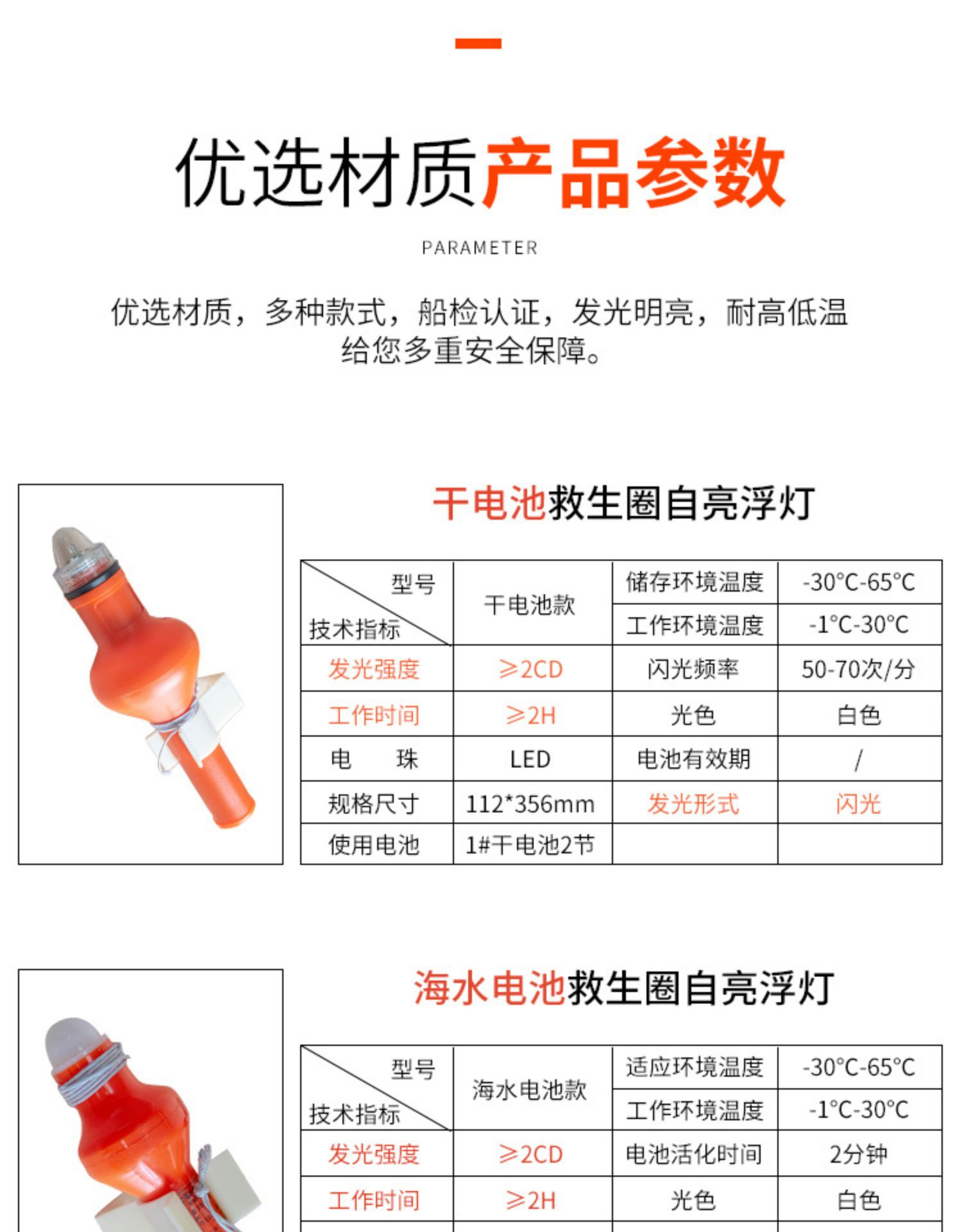 优选材质产品参数

PARAMETER

优选材质，多种款式，船检认证，发光明亮，耐高低温
给您多重安全保障。

干电池救生圈自亮浮灯

| 型号 技术指标 | 干电池款 | 储存环境温度 | -30°C-65°C |
|---|---|---|---|
| | | 工作环境温度 | -1°C-30°C |
| 发光强度 | ≥2CD | 闪光频率 | 50-70次/分 |
| 工作时间 | ≥2H | 光色 | 白色 |
| 电　　珠 | LED | 电池有效期 | / |
| 规格尺寸 | 112*356mm | 发光形式 | 闪光 |
| 使用电池 | 1#干电池2节 | | |

海水电池救生圈自亮浮灯

| 型号 技术指标 | 海水电池款 | 适应环境温度 | -30°C-65°C |
|---|---|---|---|
| | | 工作环境温度 | -1°C-30°C |
| 发光强度 | ≥2CD | 电池活化时间 | 2分钟 |
| 工作时间 | ≥2H | 光色 | 白色 |