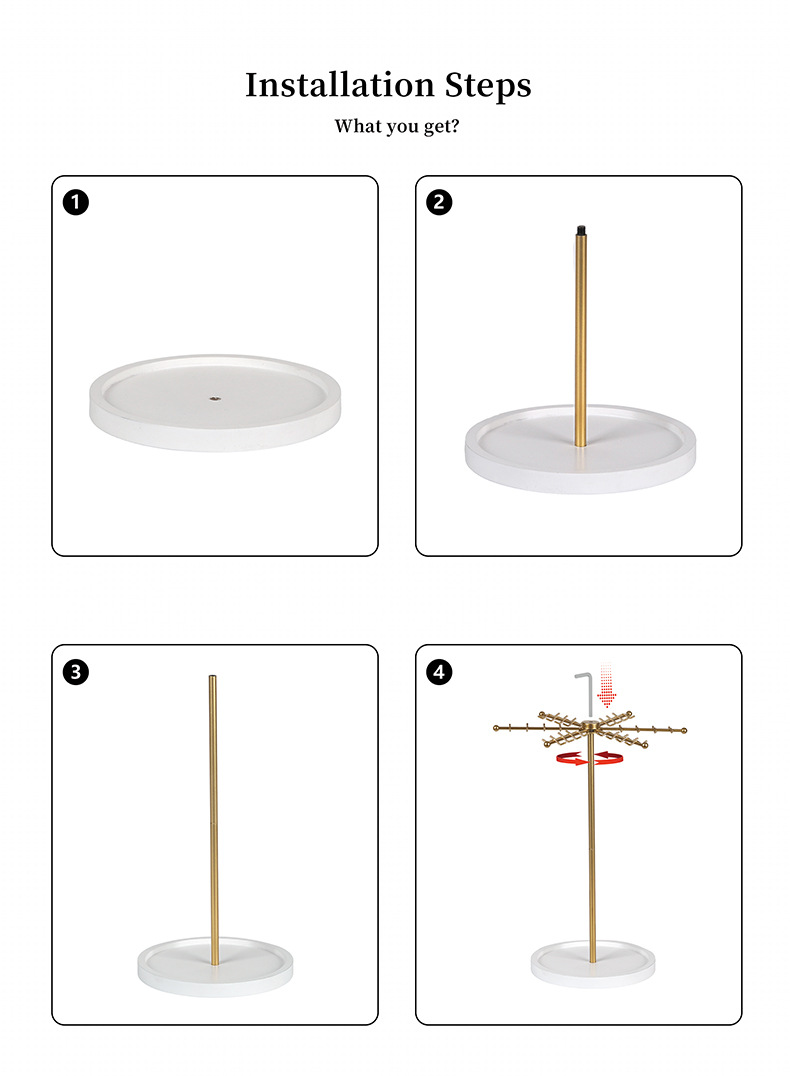 Installation Steps

What you get?

1

2

3

4