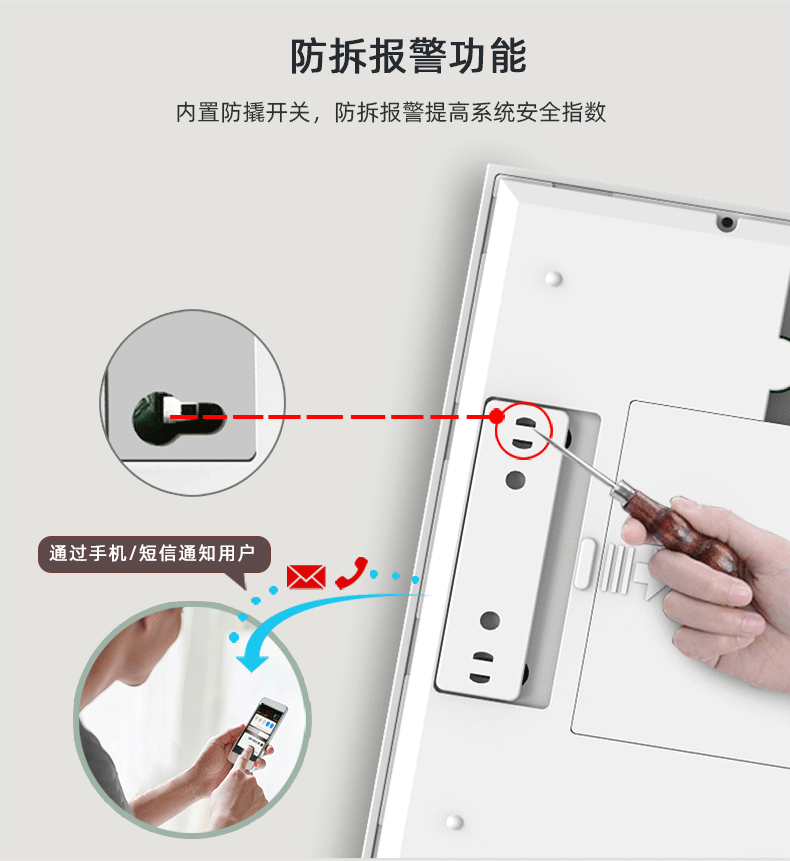 防拆报警功能

内置防撬开关，防拆报警提高系统安全指数

通过手机/短信通知用户