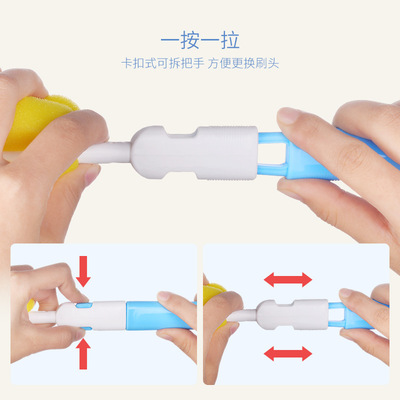 一按一拉

卡扣式可拆把手 方便更换刷头