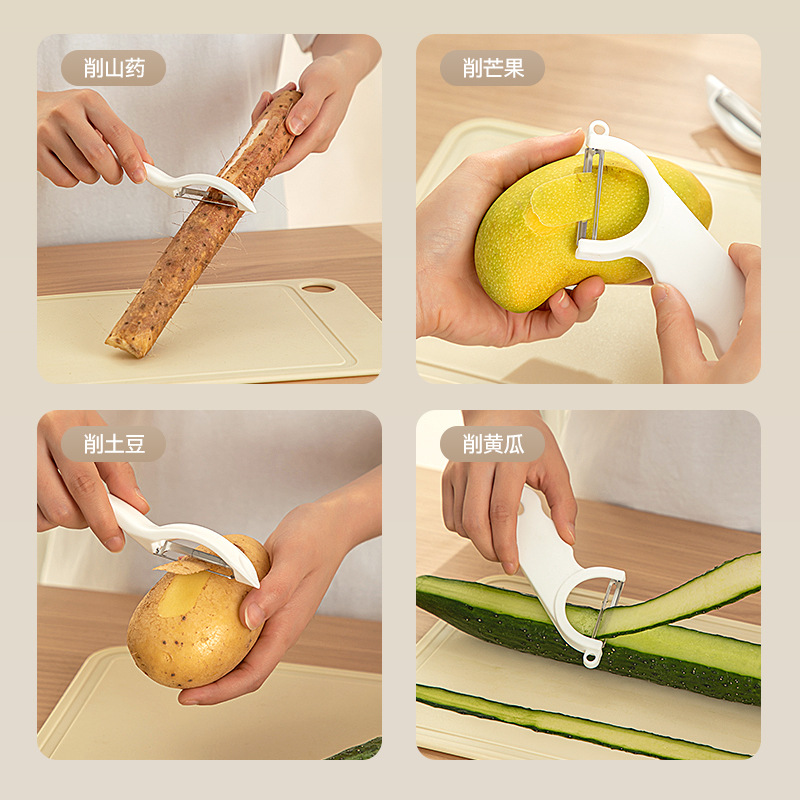 削山药

削芒果

削土豆

削黄瓜