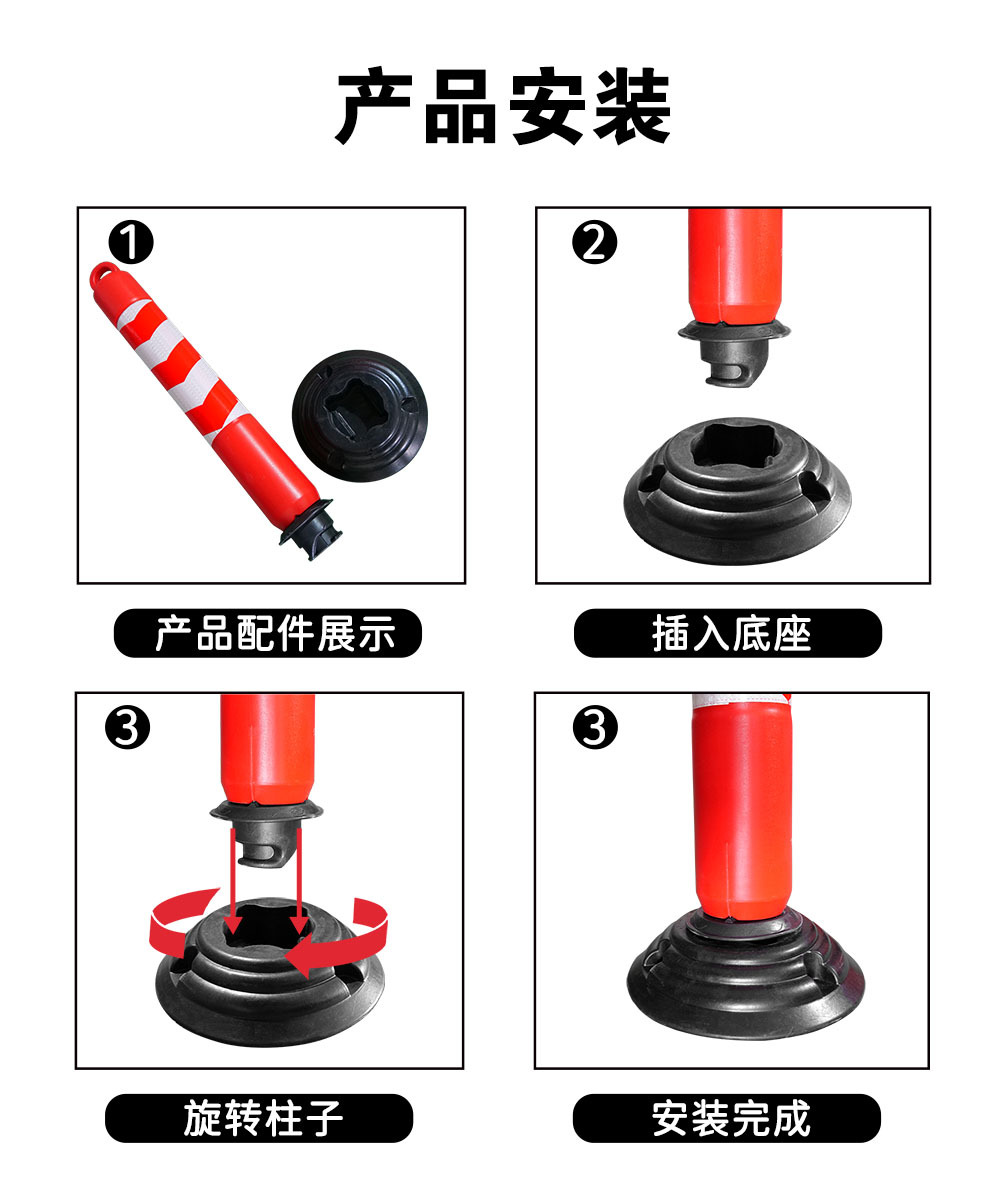 产品安装

❶

产品配件展示

❷

插入底座

❸

旋转柱子

❸

安装完成