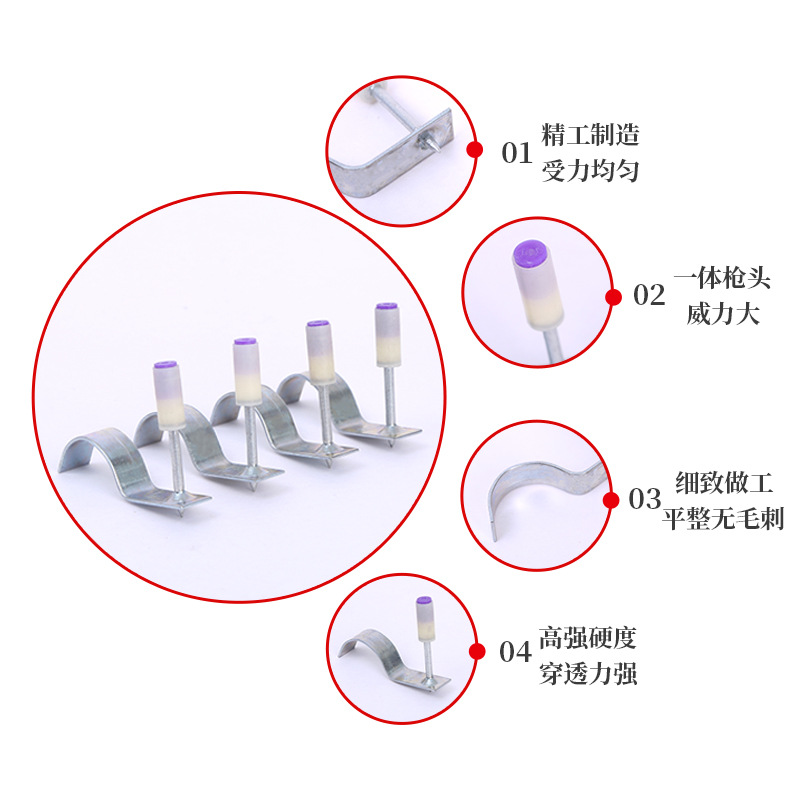 01 精工制造
受力均匀

02 一体枪头
威力大

03 细致做工
平整无毛刺

04 高强硬度
穿透力强