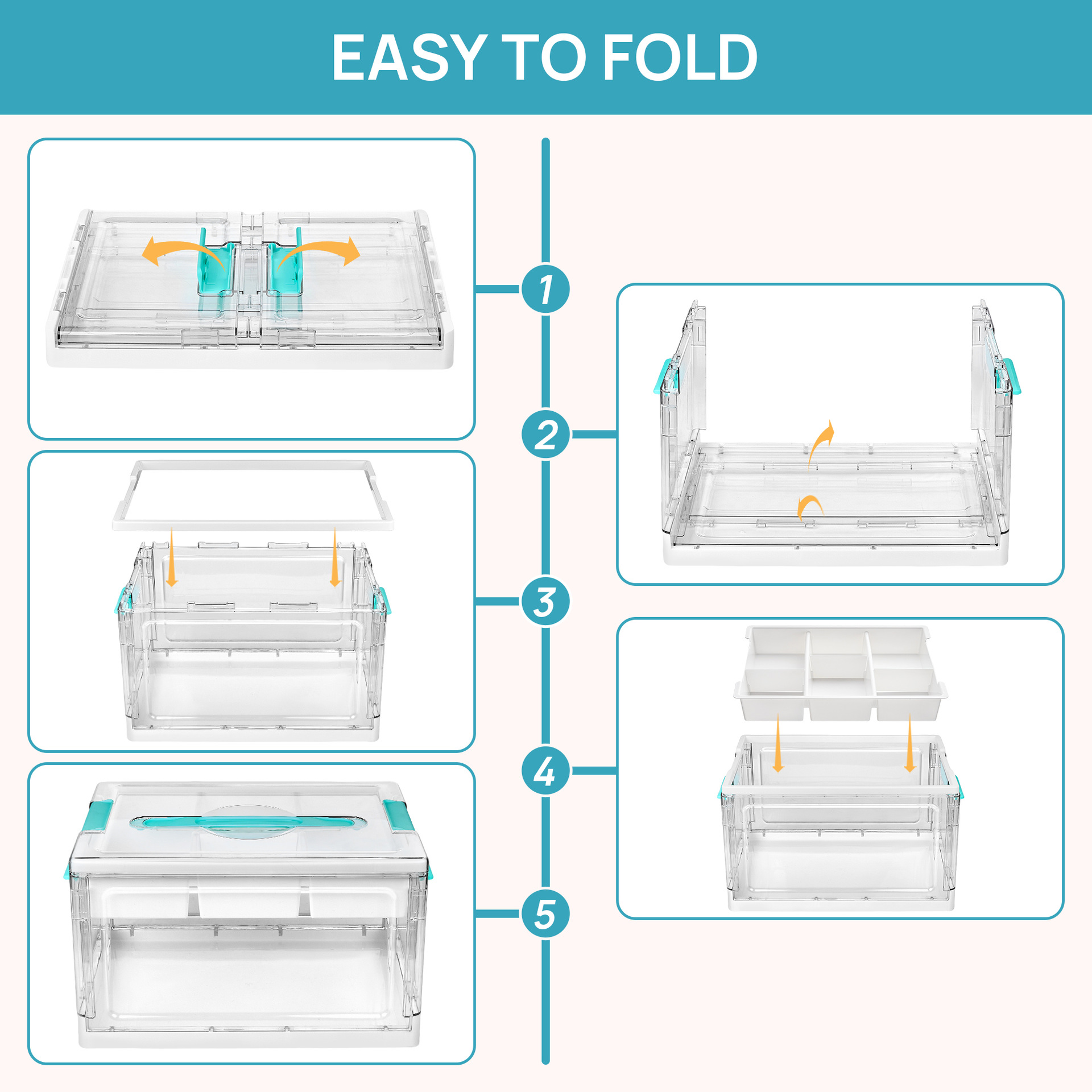 EASY TO FOLD

1

2

3

4

5