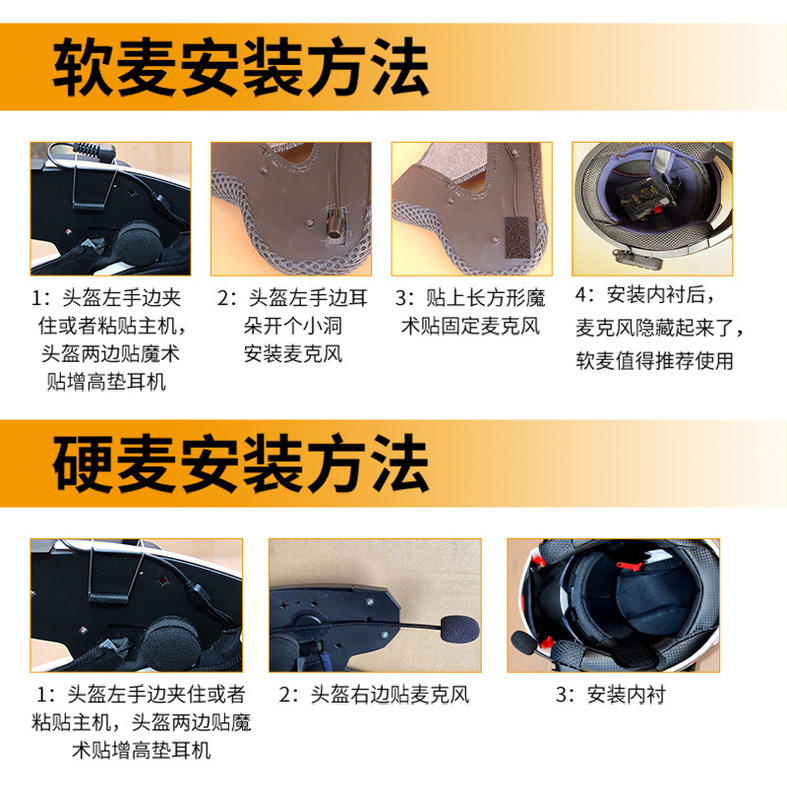 软麦安装方法

1：头盔左手边夹住或者粘贴主机，头盔两边贴魔术贴增高垫耳机

2：头盔左手边耳朵开个小洞安装麦克风

3：贴上长方形魔术贴固定麦克风

4：安装内衬后，麦克风隐藏起来了，软麦值得推荐使用

硬麦安装方法

1：头盔左手边夹住或者粘贴主机，头盔两边贴魔术贴增高垫耳机

2：头盔右边贴麦克风

3：安装内衬