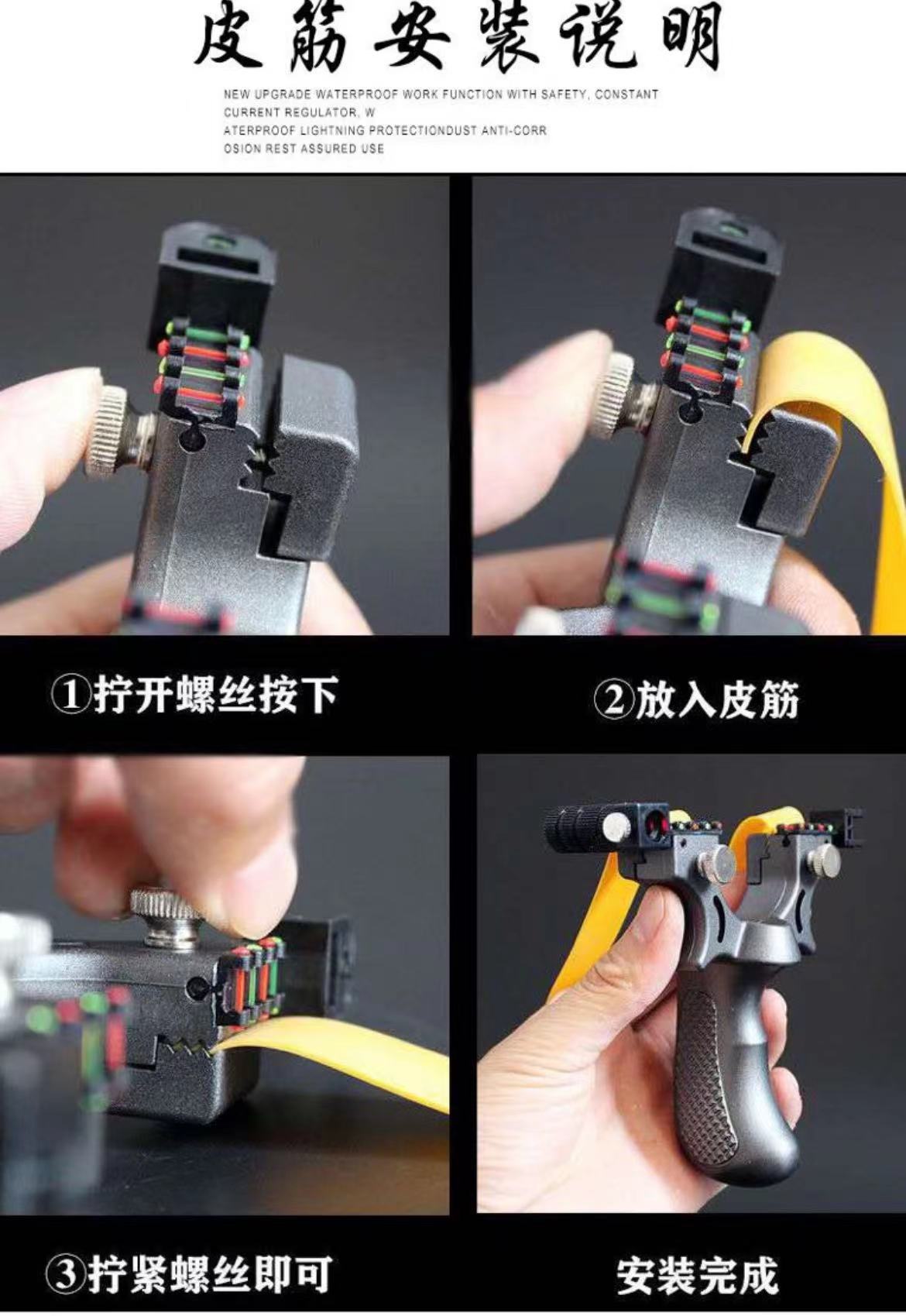 皮筋安装说明

NEW UPGRADE WATERPROOF WORK FUNCTION WITH SAFETY, CONSTANT CURRENT REGULATOR, W ATERPROOF LIGHTNING PROTECTIONDUST ANTI-CORR OSION REST ASSURED USE

①拧开螺丝按下

②放入皮筋

③拧紧螺丝即可

安装完成