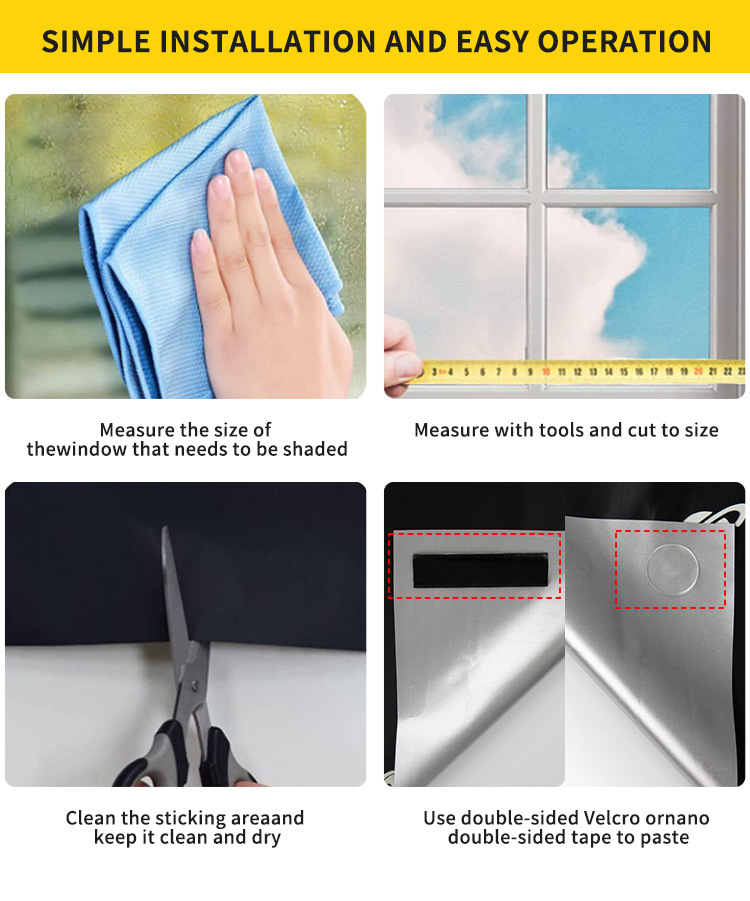 SIMPLE INSTALLATION AND EASY OPERATION

3 4 5 6 7 8 9 10 11 12 13 14 15 16 17 18 19 20 21 22 23

Measure the size of thewindow that needs to be shaded

Measure with tools and cut to size

Clean the sticking areaand keep it clean and dry

Use double-sided Velcro ornano double-sided tape to paste