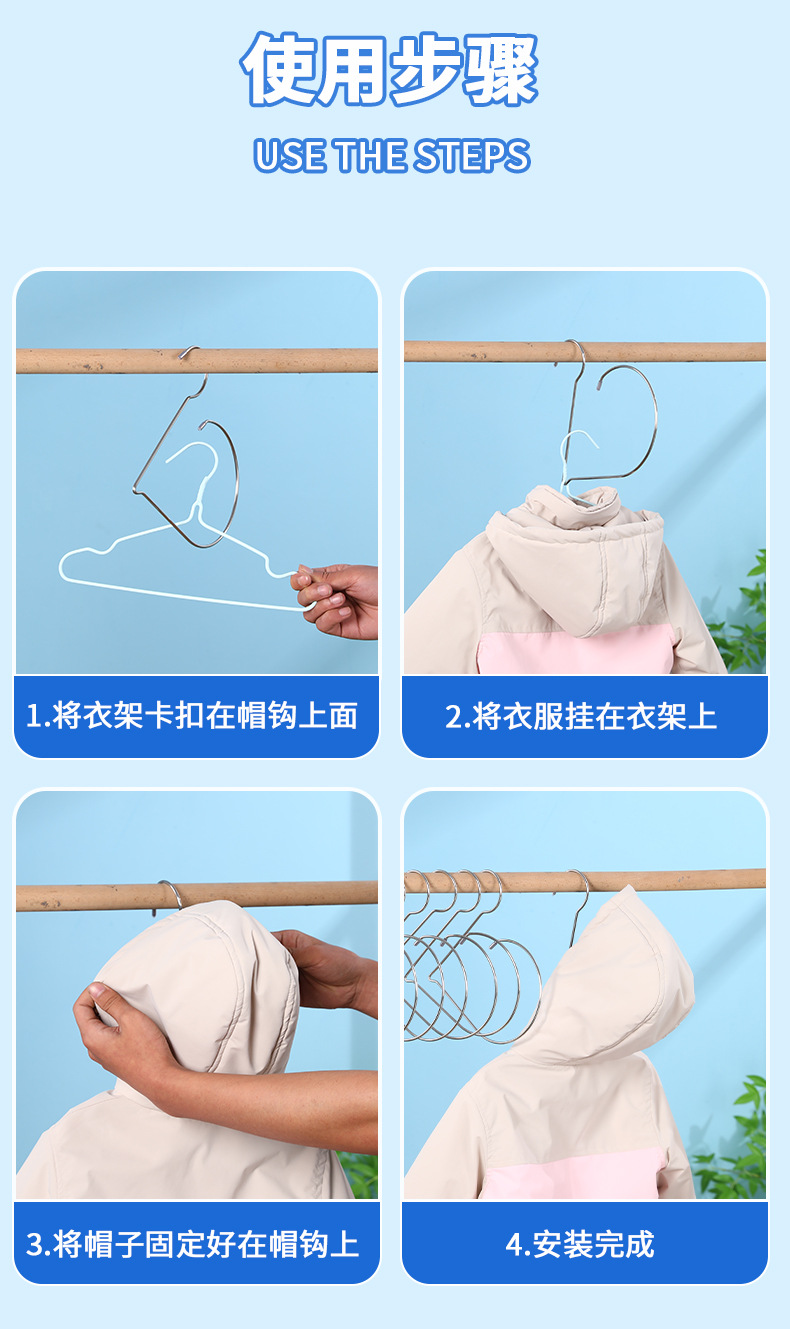 使用步骤

USE THE STEPS

1.将衣架卡扣在帽钩上面

2.将衣服挂在衣架上

3.将帽子固定好在帽钩上

4.安装完成