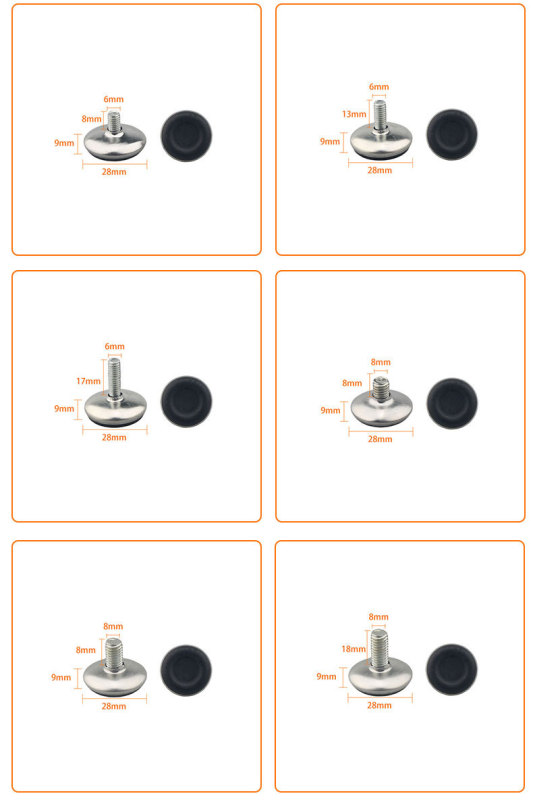 6mm
8mm
9mm
28mm

6mm
13mm
9mm
28mm

6mm
17mm
9mm
28mm

8mm
8mm
9mm
28mm

8mm
8mm
9mm
28mm

8mm
18mm
9mm
28mm