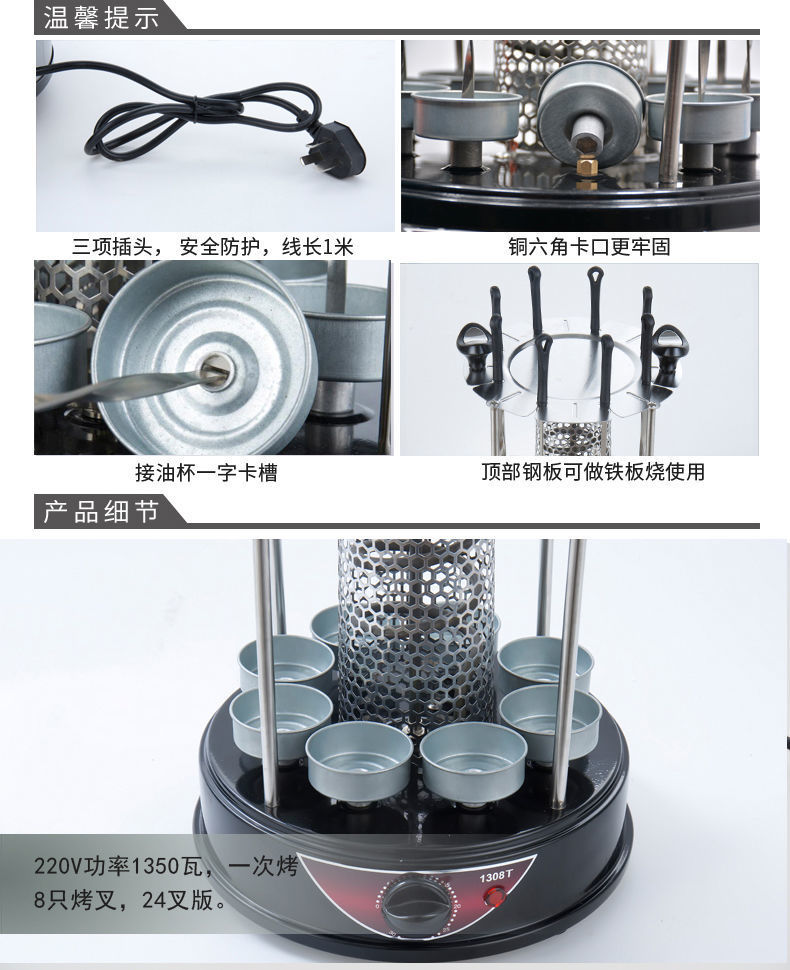 温馨提示

三项插头，安全防护，线长1米

铜六角卡口更牢固

接油杯一字卡槽

顶部钢板可做铁板烧使用

产品细节

220V功率1350瓦，一次烤8只烤叉，24叉版。

1308T