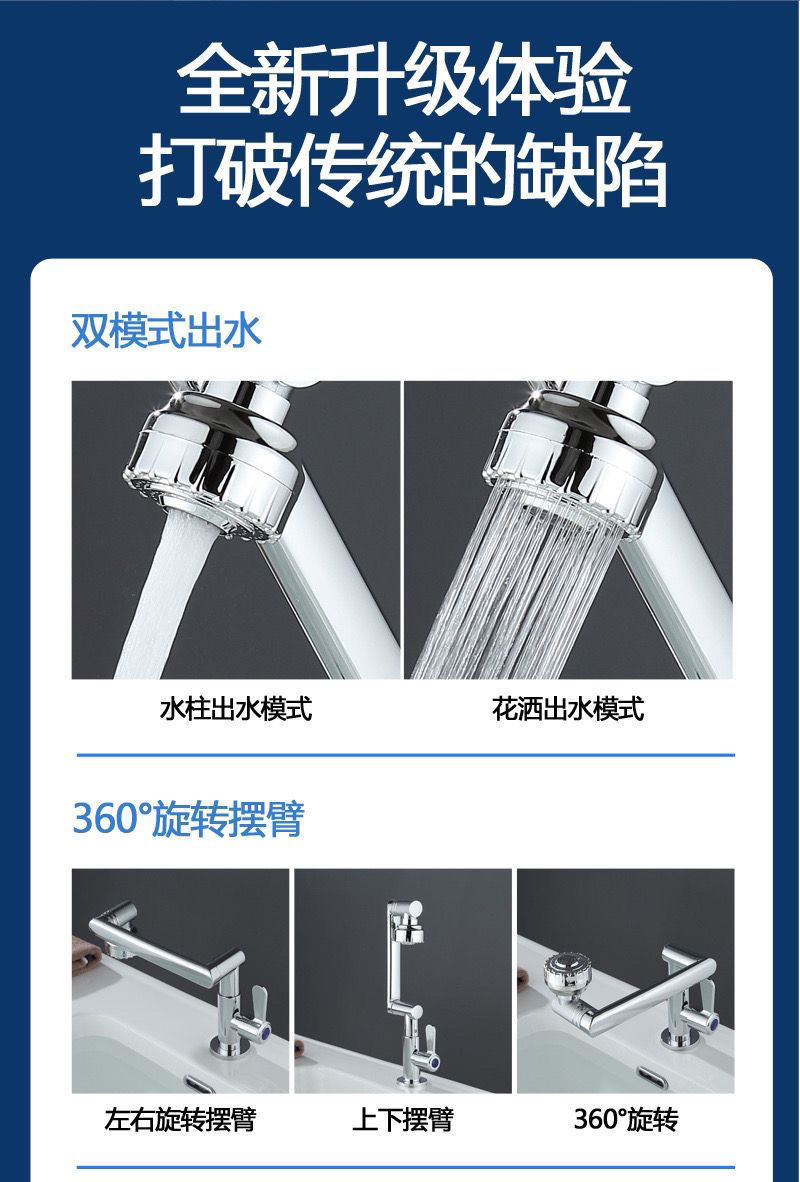 全新升级体验
打破传统的缺陷

双模式出水

水柱出水模式

花洒出水模式

360°旋转摆臂

左右旋转摆臂

上下摆臂

360°旋转