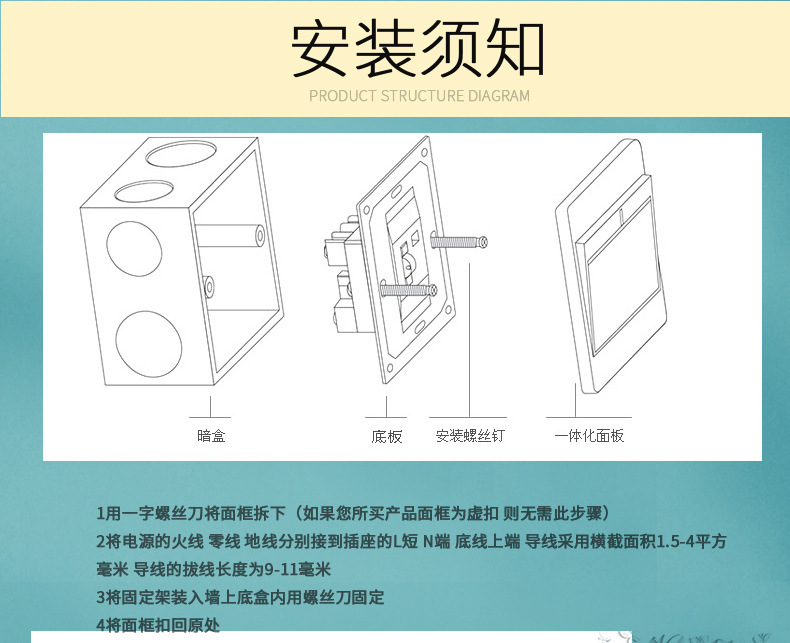 安装须知

PRODUCT STRUCTURE DIAGRAM

暗盒

底板

安装螺丝钉

一体化面板

1用一字螺丝刀将面框拆下（如果您所买产品面框为虚扣 则无需此步骤）

2将电源的火线 零线 地线分别接到插座的L短 N端 底线上端 导线采用横截面积1.5-4平方毫米 导线的拔线长度为9-11毫米

3将固定架装入墙上底盒内用螺丝刀固定

4将面框扣回原处