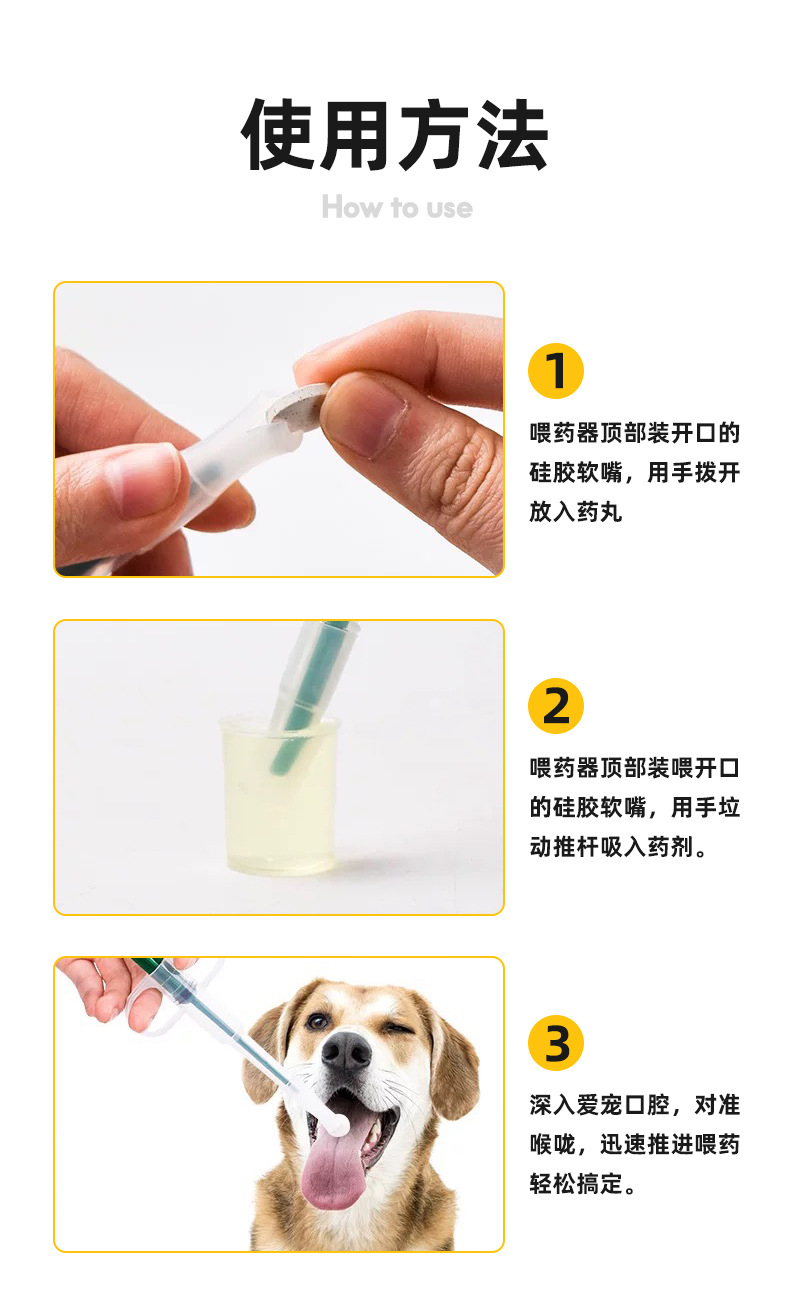 使用方法

How to use

1

喂药器顶部装开口的硅胶软嘴，用手拨开放入药丸

2

喂药器顶部装喂开口的硅胶软嘴，用手垃动推杆吸入药剂。

3

深入爱宠口腔，对准喉咙，迅速推进喂药轻松搞定。