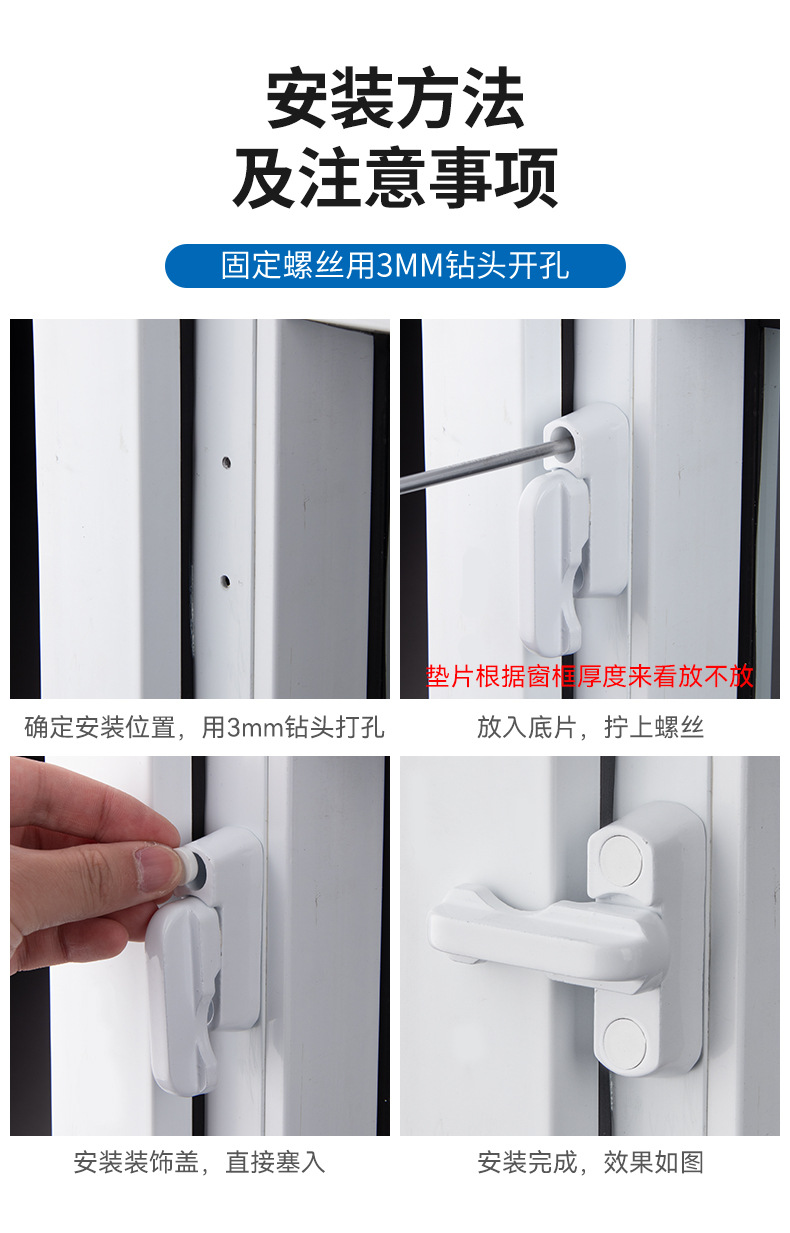 安装方法
及注意事项

固定螺丝用3MM钻头开孔

确定安装位置，用3mm钻头打孔

垫片根据窗框厚度来看放不放

放入底片，拧上螺丝

安装装饰盖，直接塞入

安装完成，效果如图