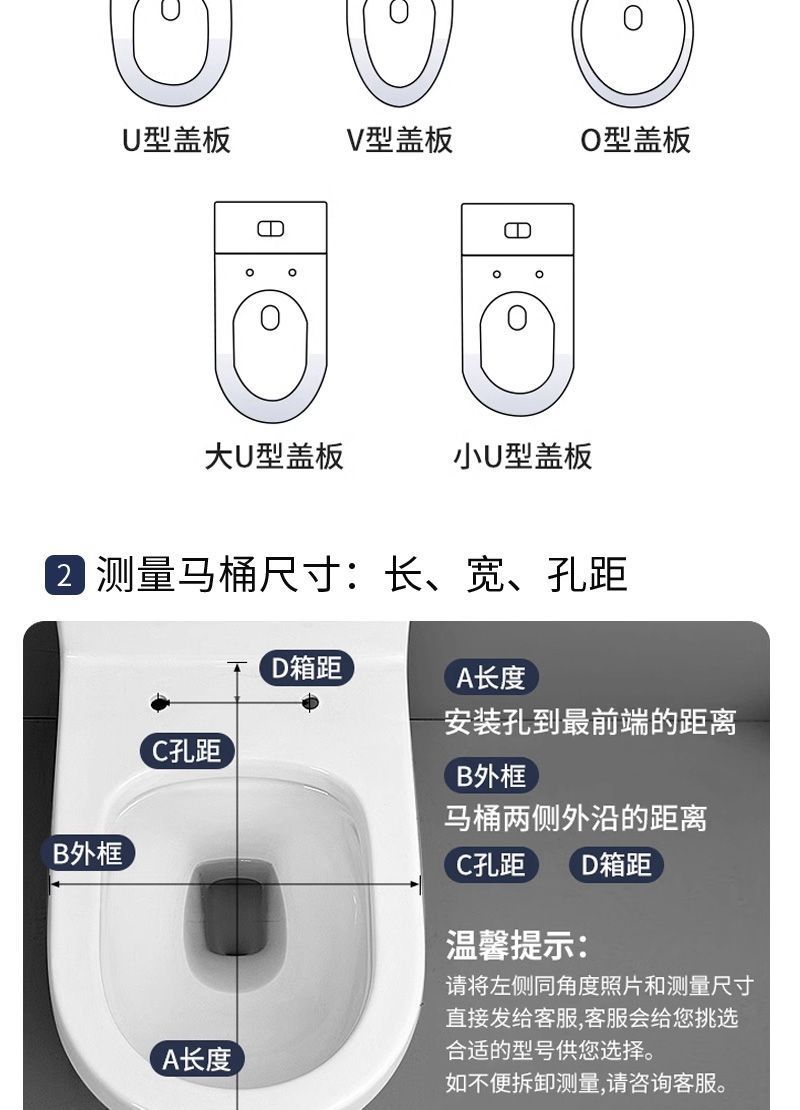 U型盖板　V型盖板　O型盖板

大U型盖板　小U型盖板

2 测量马桶尺寸：长、宽、孔距

D箱距

C孔距

B外框

A长度

A长度
安装孔到最前端的距离

B外框
马桶两侧外沿的距离

C孔距　D箱距

温馨提示：
请将左侧同角度照片和测量尺寸直接发给客服,客服会给您挑选合适的型号供您选择。
如不便拆卸测量,请咨询客服。