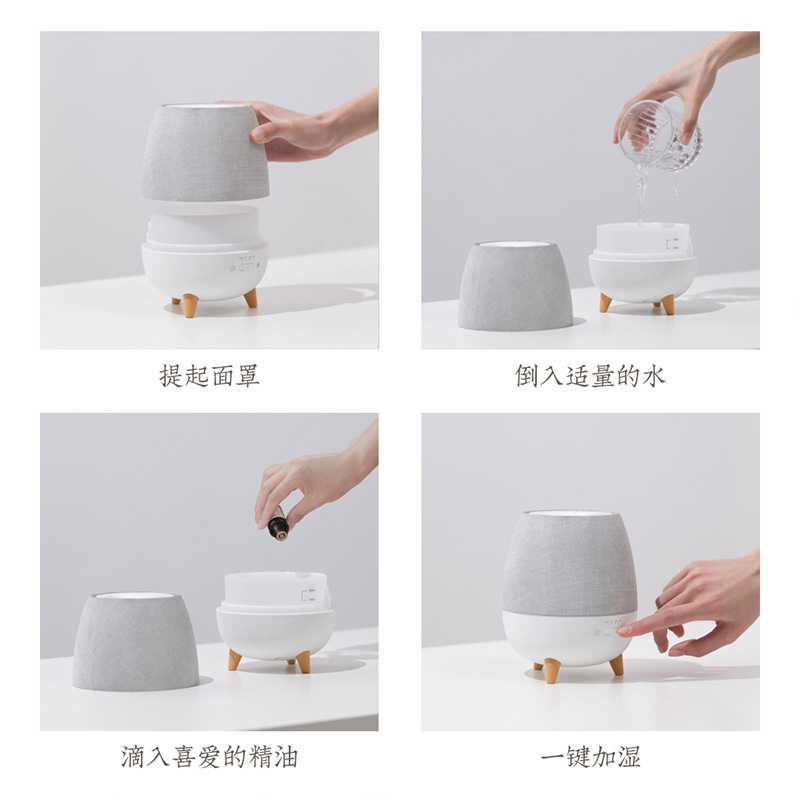 提起面罩

倒入适量的水

滴入喜爱的精油

一键加湿