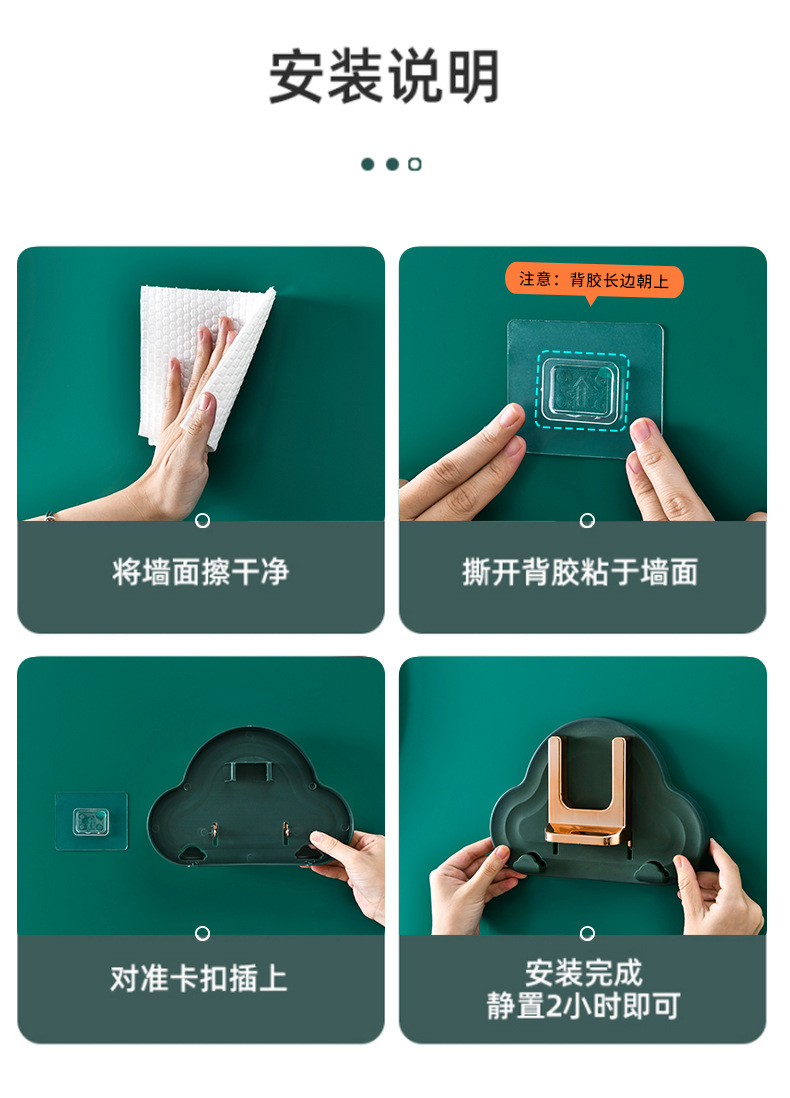 安装说明

将墙面擦干净

注意：背胶长边朝上

撕开背胶粘于墙面

对准卡扣插上

安装完成
静置2小时即可