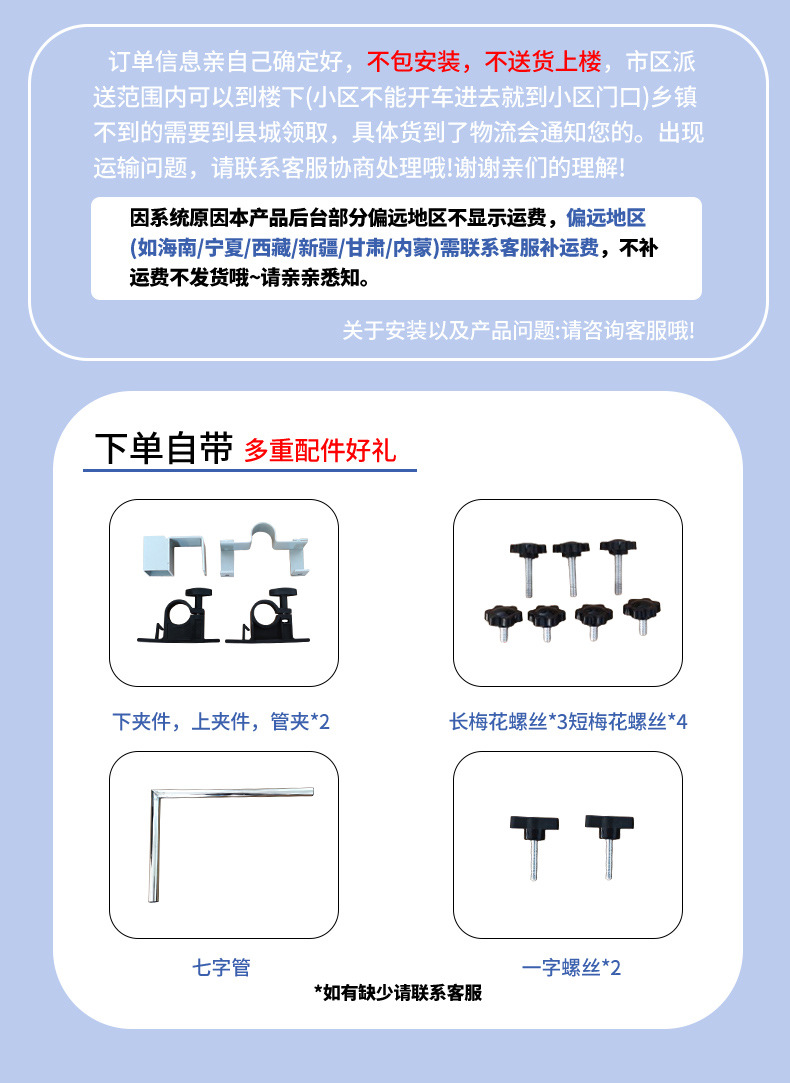 订单信息亲自己确定好，不包安装，不送货上楼，市区派送范围内可以到楼下(小区不能开车进去就到小区门口)乡镇不到的需要到县城领取，具体货到了物流会通知您的。出现运输问题，请联系客服协商处理哦!谢谢亲们的理解!

因系统原因本产品后台部分偏远地区不显示运费，偏远地区(如海南/宁夏/西藏/新疆/甘肃/内蒙)需联系客服补运费，不补运费不发货哦~请亲亲悉知。

关于安装以及产品问题:请咨询客服哦!

下单自带 多重配件好礼

下夹件，上夹件，管夹*2

长梅花螺丝*3短梅花螺丝*4

七字管

一字螺丝*2

*如有缺少请联系客服