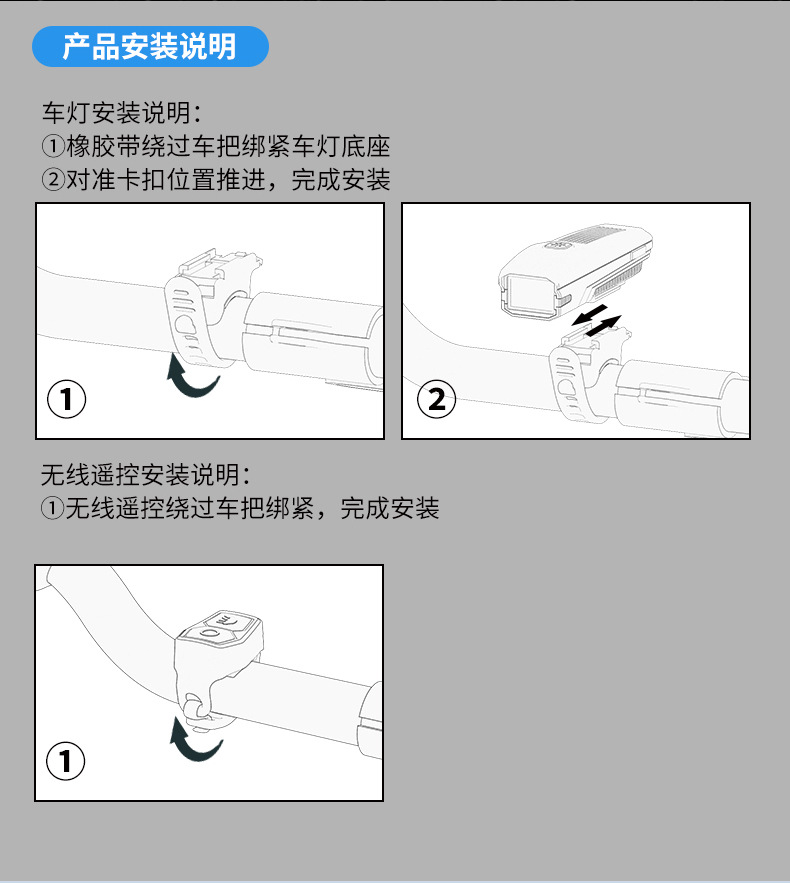 产品安装说明

车灯安装说明：
①橡胶带绕过车把绑紧车灯底座
②对准卡扣位置推进，完成安装

①

②

无线遥控安装说明：
①无线遥控绕过车把绑紧，完成安装

①