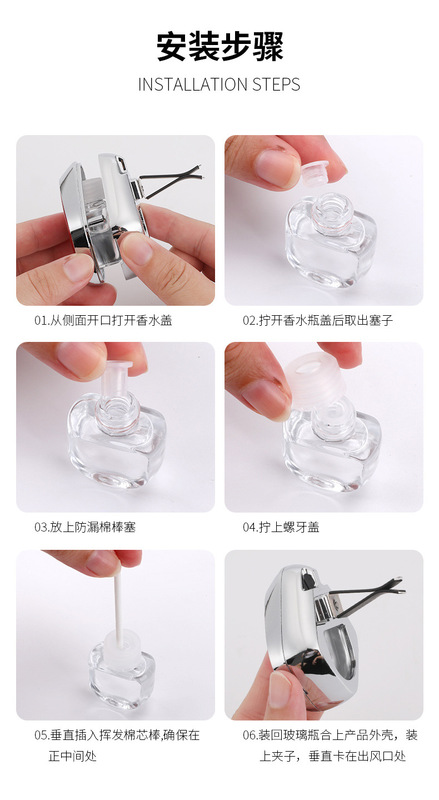 安装步骤

INSTALLATION STEPS

01.从侧面开口打开香水盖

02.拧开香水瓶盖后取出塞子

03.放上防漏棉棒塞

04.拧上螺牙盖

05.垂直插入挥发棉芯棒,确保在正中间处

06.装回玻璃瓶合上产品外壳，装上夹子，垂直卡在出风口处