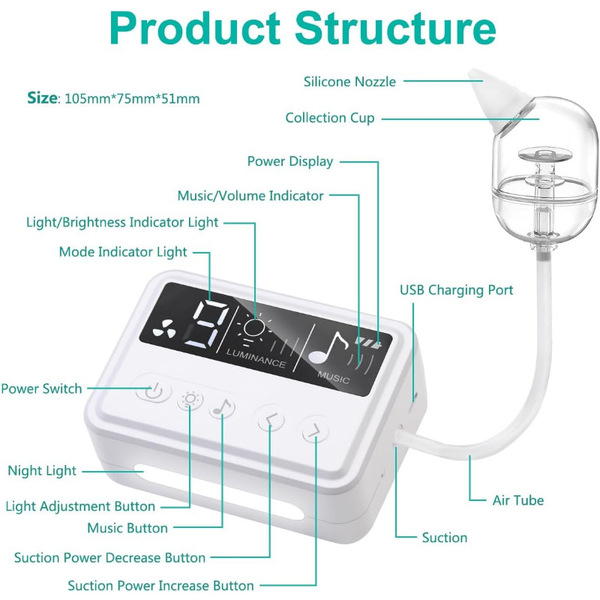 Product Structure

Size: 105mm*75mm*51mm

Silicone Nozzle

Collection Cup

Power Display

Music/Volume Indicator

Light/Brightness Indicator Light

Mode Indicator Light

USB Charging Port

9

LUMINANCE

MUSIC

Power Switch

Night Light

Light Adjustment Button

Music Button

Suction Power Decrease Button

Suction Power Increase Button

Air Tube

Suction