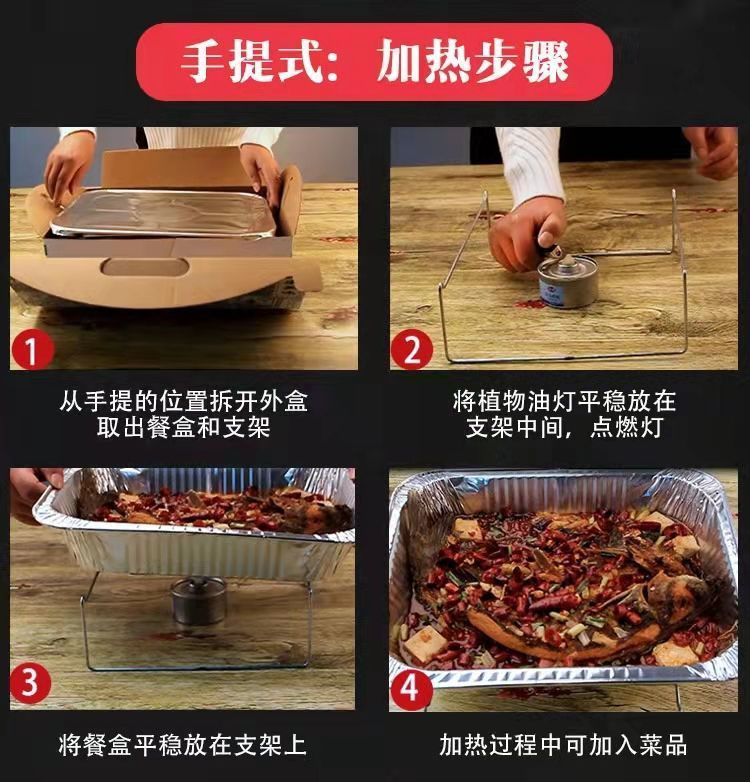 手提式：加热步骤

1

从手提的位置拆开外盒
取出餐盒和支架

2

将植物油灯平稳放在
支架中间，点燃灯

3

将餐盒平稳放在支架上

4

加热过程中可加入菜品