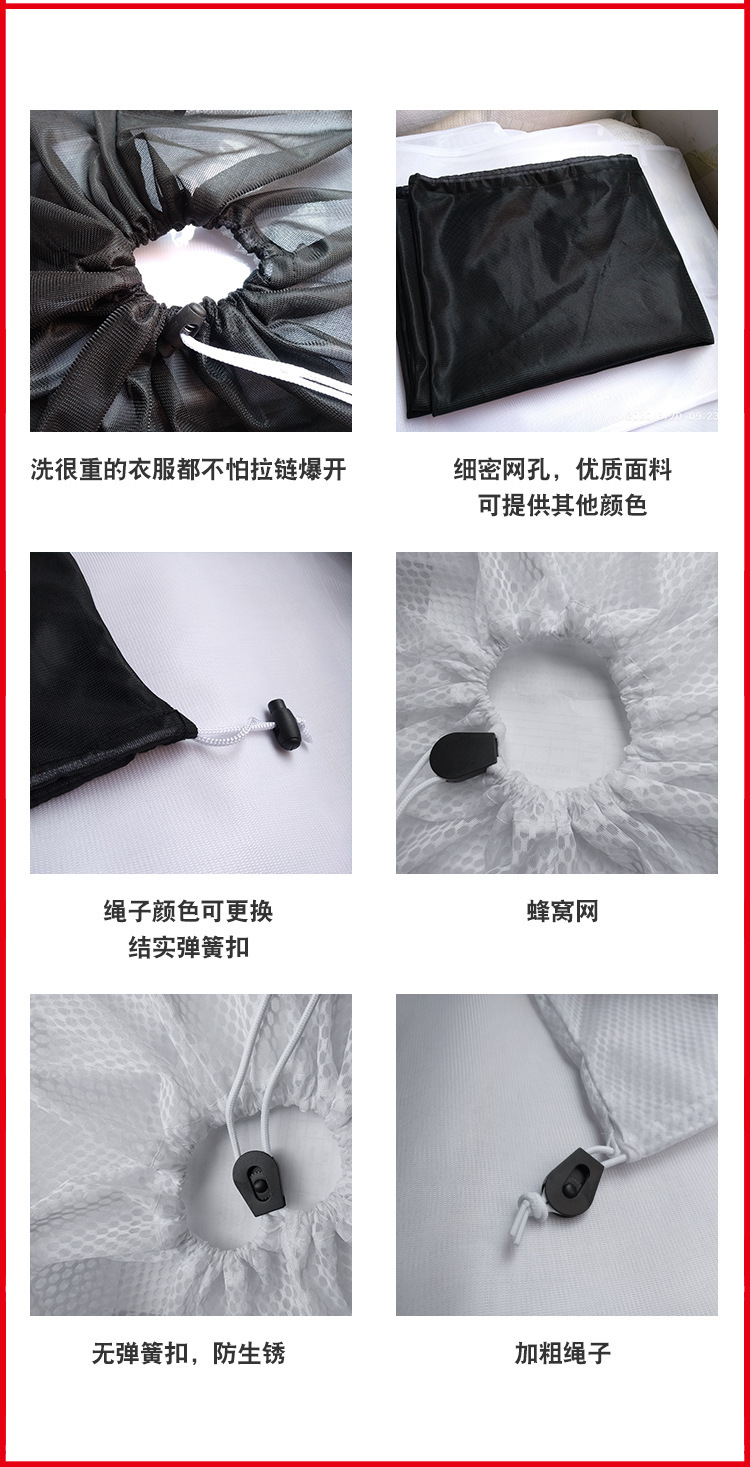 洗很重的衣服都不怕拉链爆开

细密网孔，优质面料
可提供其他颜色

绳子颜色可更换
结实弹簧扣

蜂窝网

无弹簧扣，防生锈

加粗绳子