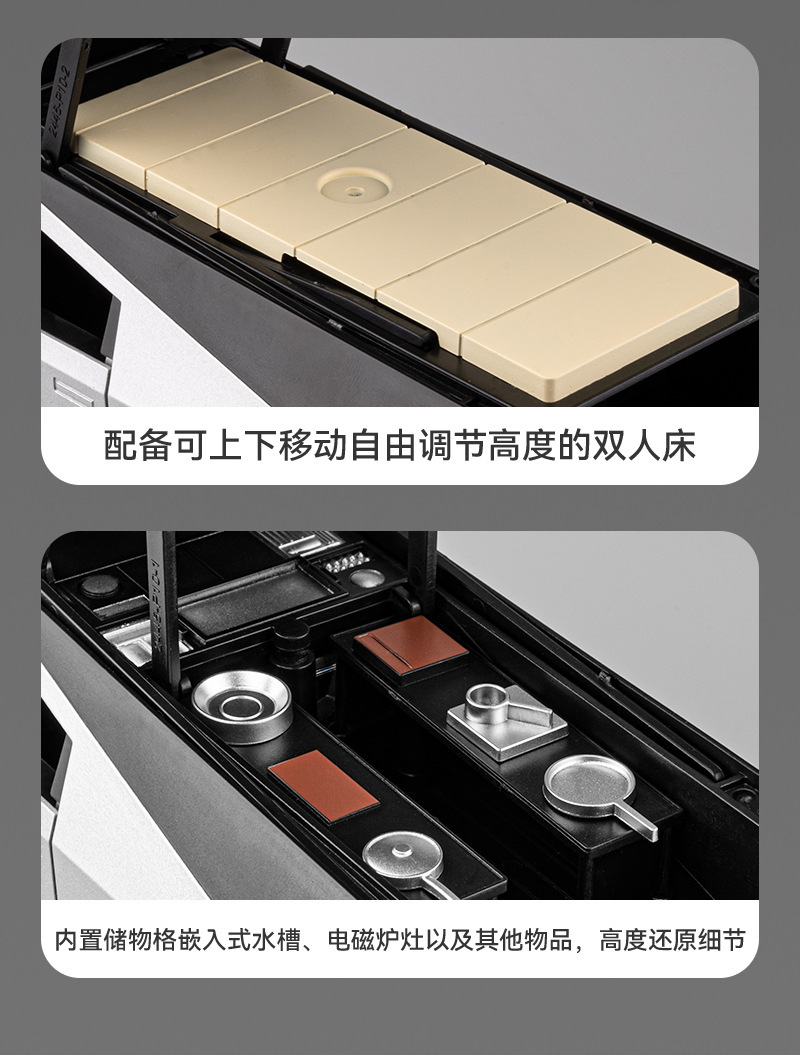 配备可上下移动自由调节高度的双人床

内置储物格嵌入式水槽、电磁炉灶以及其他物品，高度还原细节